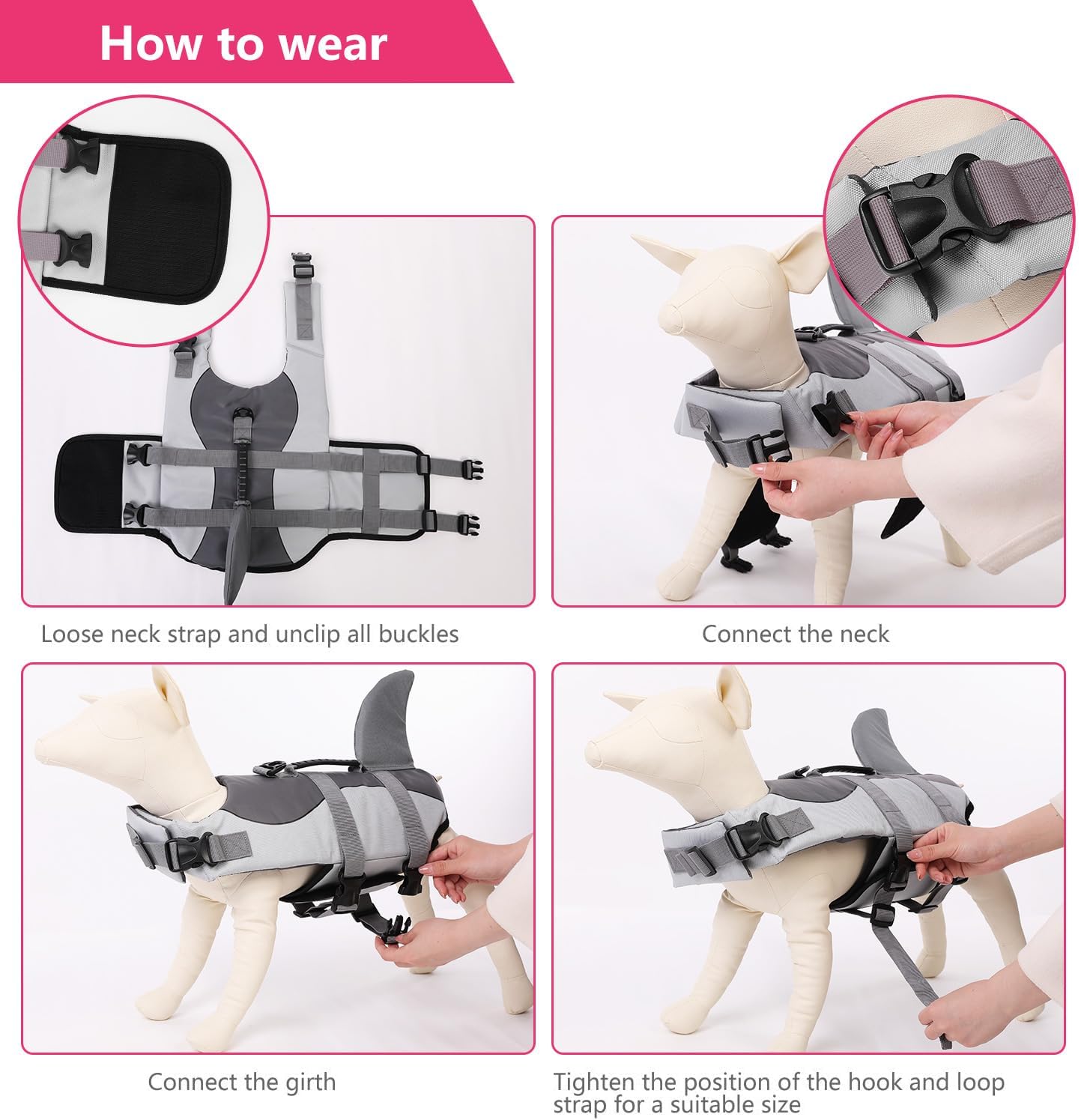 How to wear

Loose neck strap and unclip all buckles

Connect the neck

Connect the girth

Tighten the position of the hook and loop strap for a suitable size