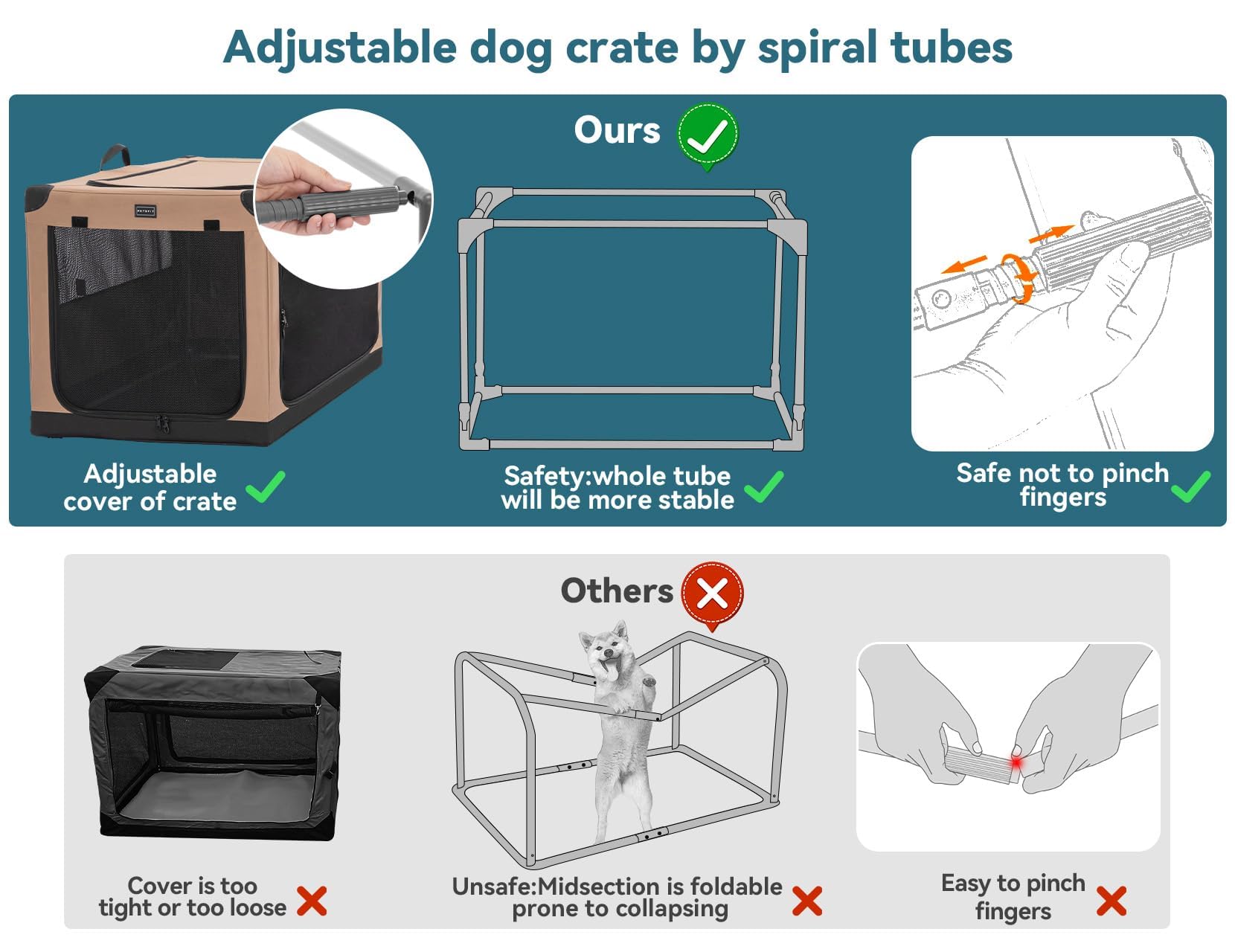 Adjustable dog crate by spiral tubes

Ours

PETSFIT

Adjustable cover of crate

Safety:whole tube will be more stable

Safe not to pinch fingers

Others

Cover is too tight or too loose

Unsafe:Midsection is foldable prone to collapsing

Easy to pinch fingers