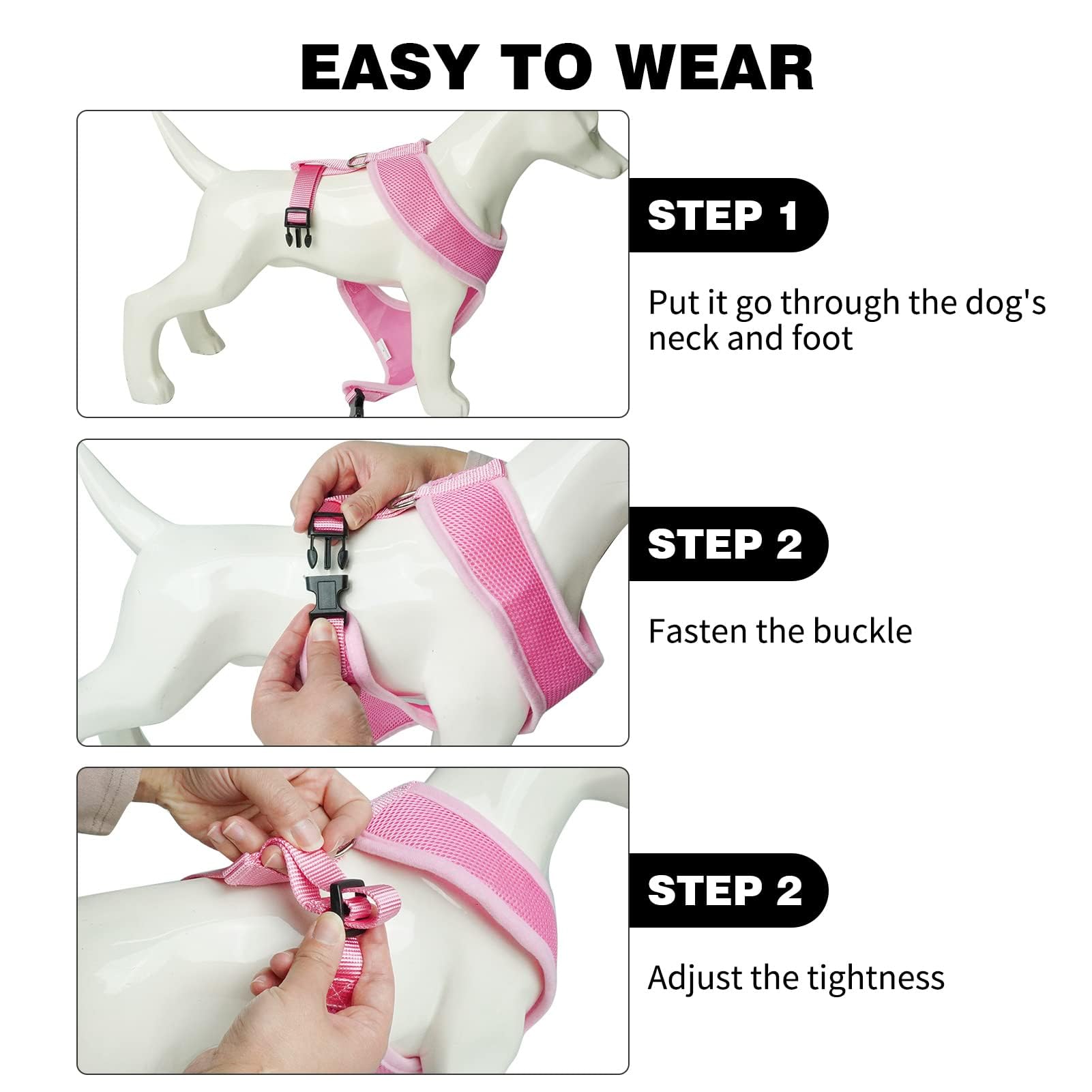 EASY TO WEAR

STEP 1

Put it go through the dog's neck and foot

STEP 2

Fasten the buckle

STEP 2

Adjust the tightness