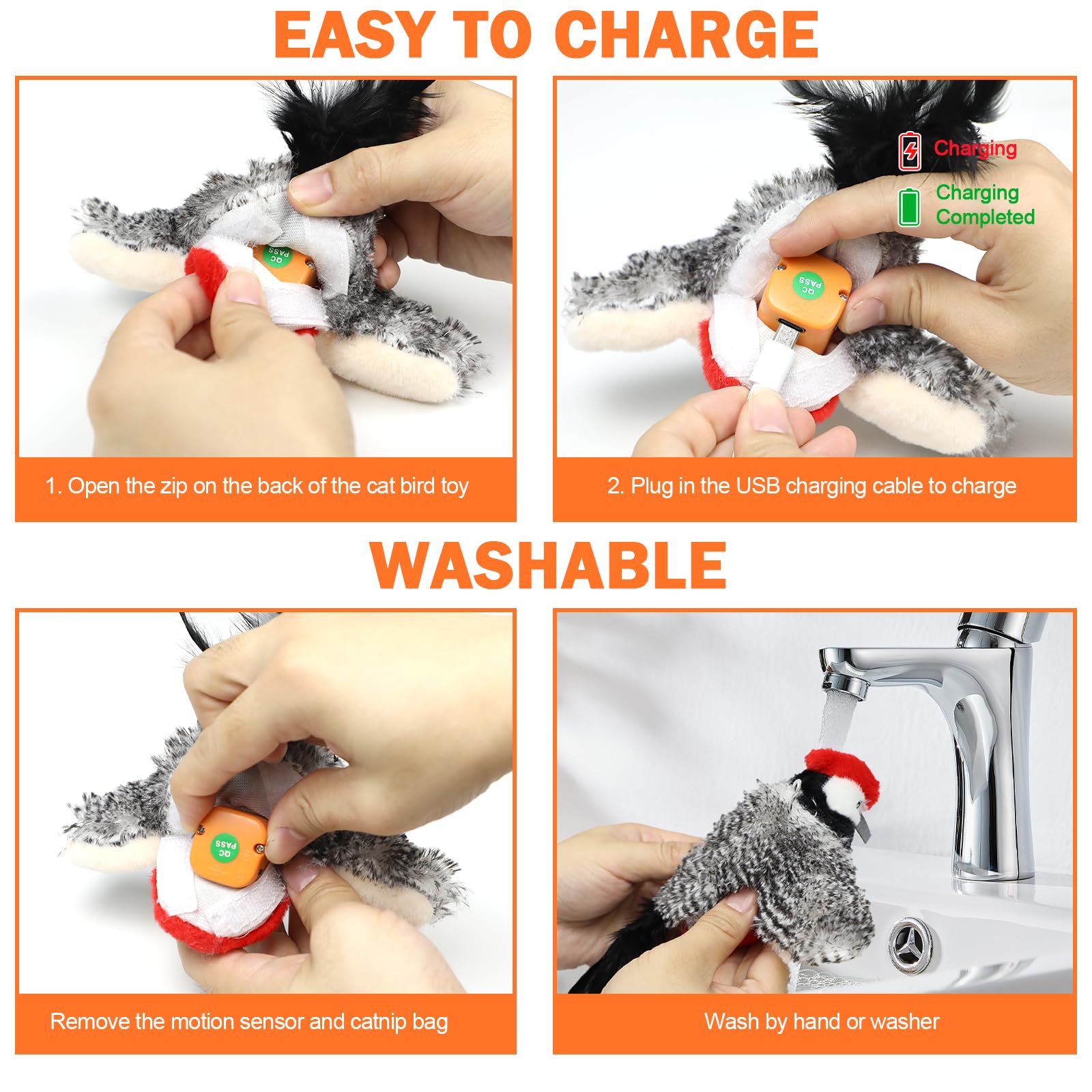 EASY TO CHARGE

QC PASS

1. Open the zip on the back of the cat bird toy

Charging

Charging Completed

QC PASS

2. Plug in the USB charging cable to charge

WASHABLE

QC PASS

Remove the motion sensor and catnip bag

Wash by hand or washer