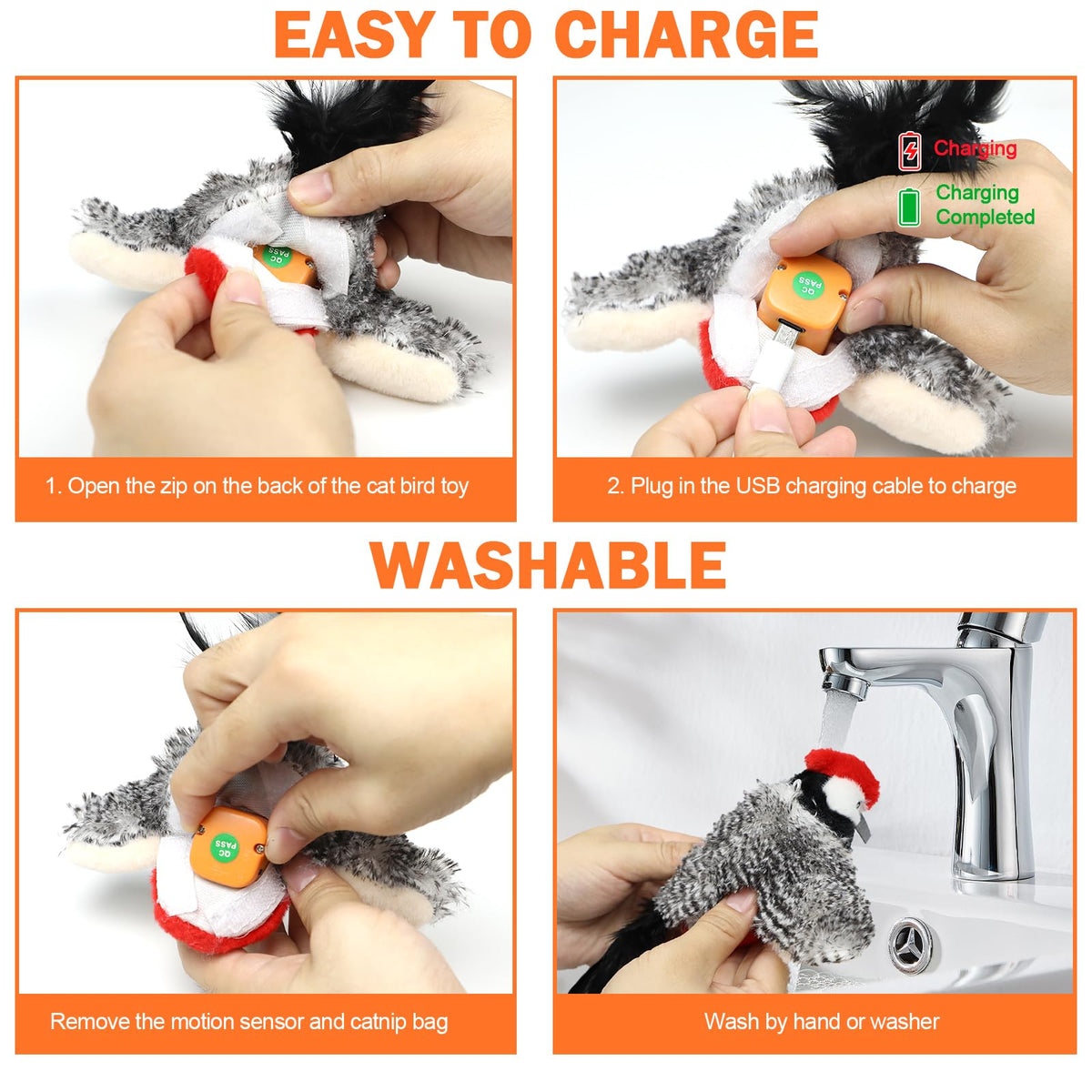 EASY TO CHARGE

QC PASS

1. Open the zip on the back of the cat bird toy

Charging

Charging Completed

QC PASS

2. Plug in the USB charging cable to charge

WASHABLE

QC PASS

Remove the motion sensor and catnip bag

Wash by hand or washer