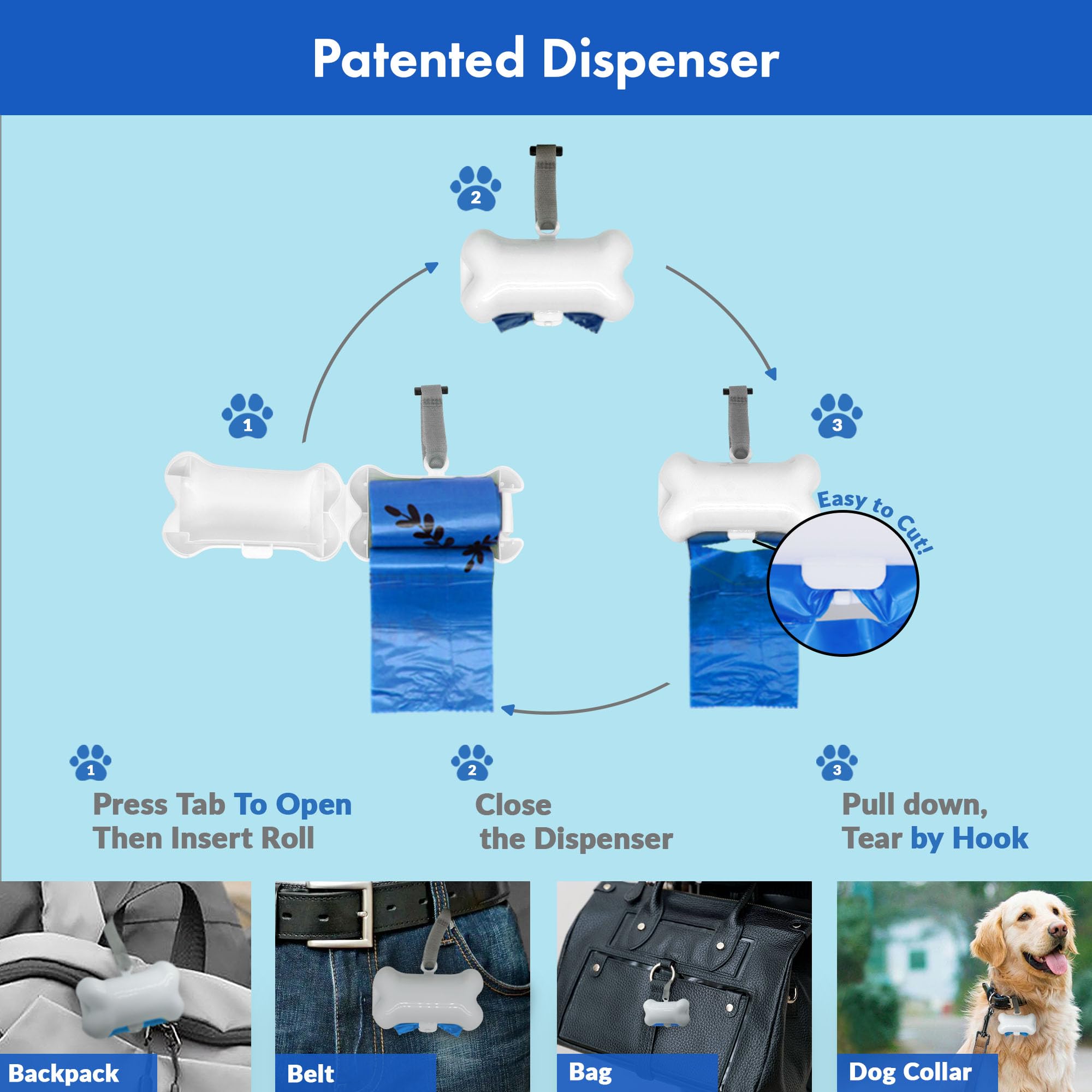 Patented Dispenser

2

1

3

Easy to Cut!

1

Press Tab To Open Then Insert Roll

2

Close the Dispenser

3

Pull down, Tear by Hook

Backpack

Belt

Bag

Dog Collar