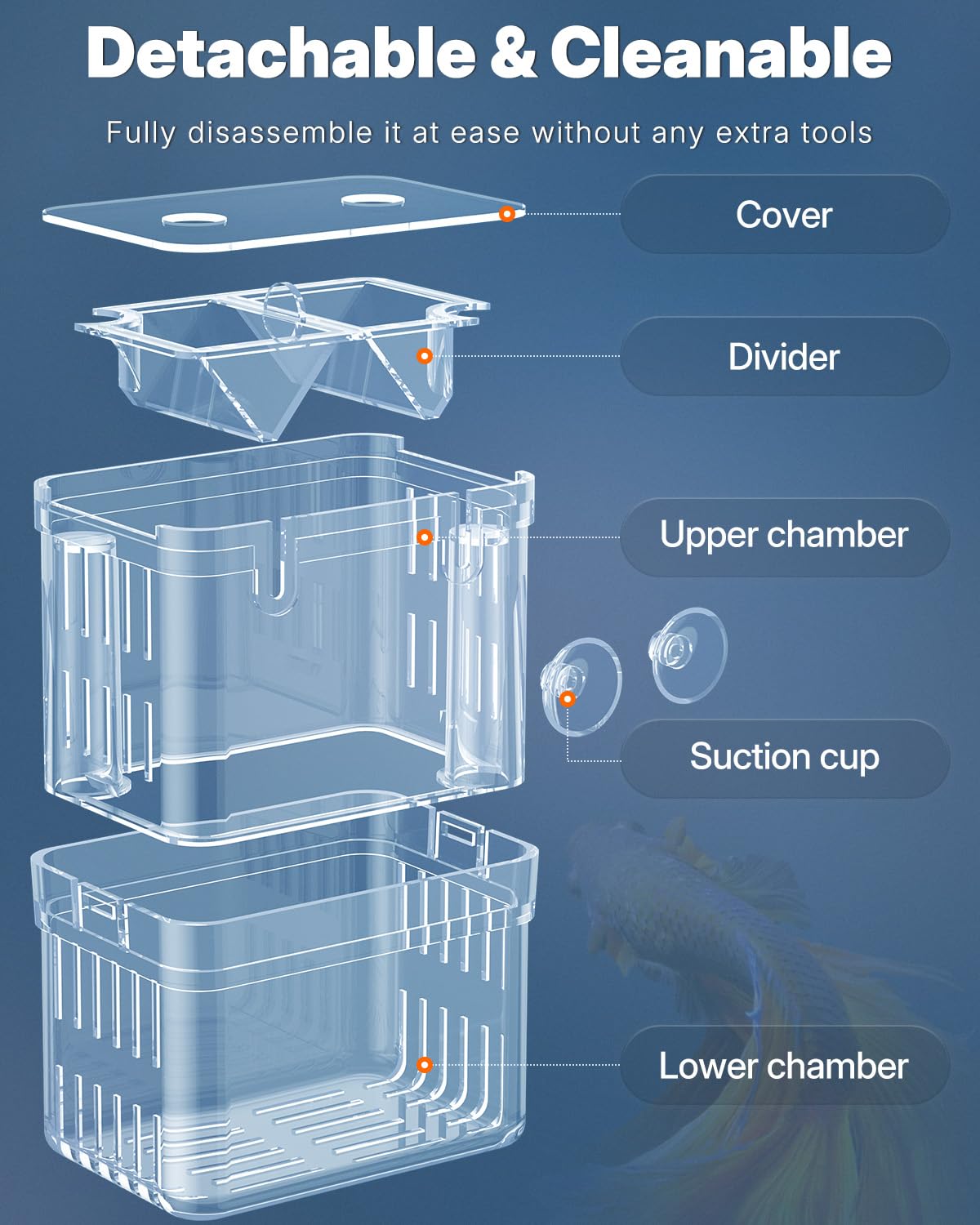 Detachable & Cleanable

Fully disassemble it at ease without any extra tools

Cover

Divider

Upper chamber

Suction cup

Lower chamber