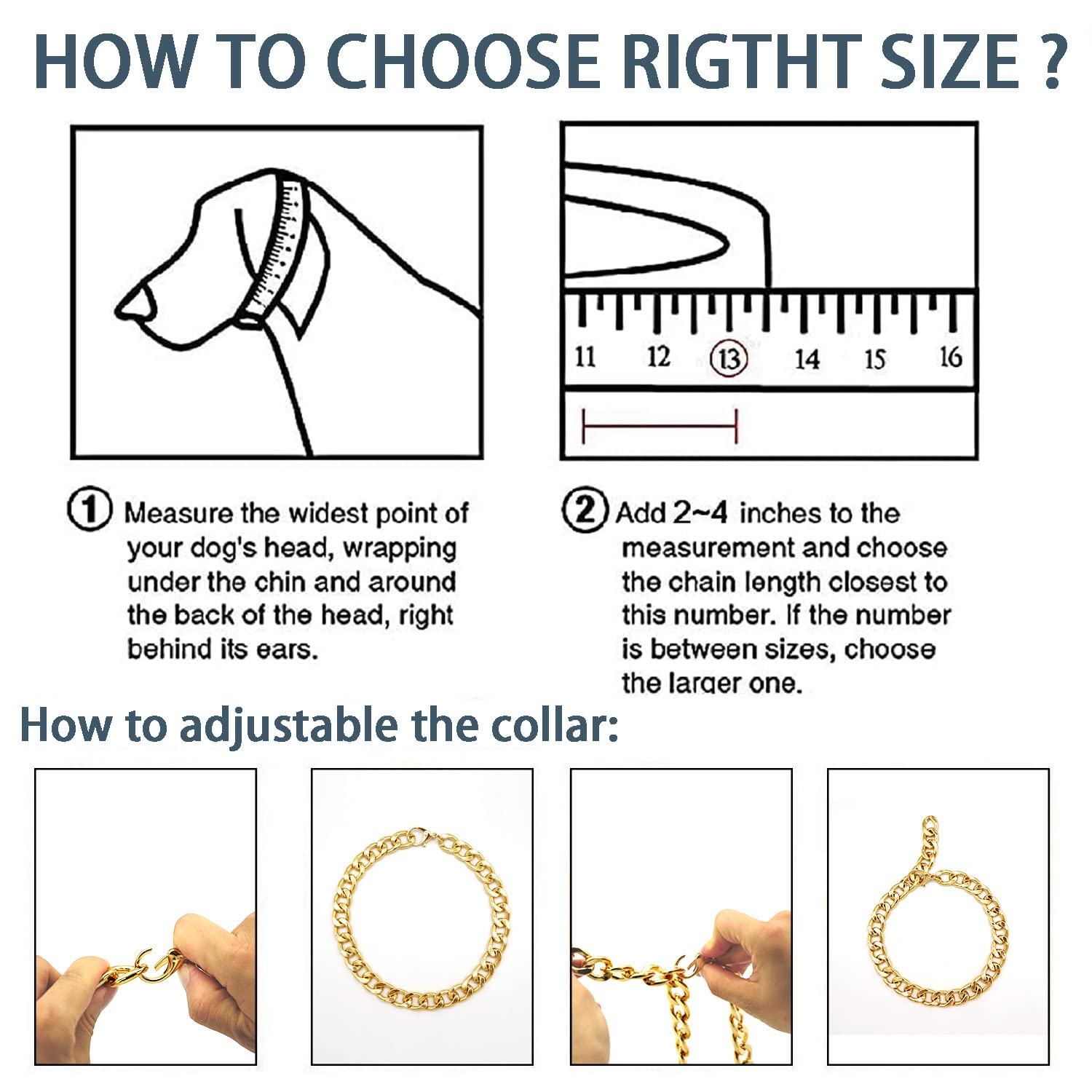 HOW TO CHOOSE RIGTHT SIZE ?

11 12 13 14 15 16

① Measure the widest point of your dog's head, wrapping under the chin and around the back of the head, right behind its ears.

② Add 2~4 inches to the measurement and choose the chain length closest to this number. If the number is between sizes, choose the larger one.

How to adjustable the collar: