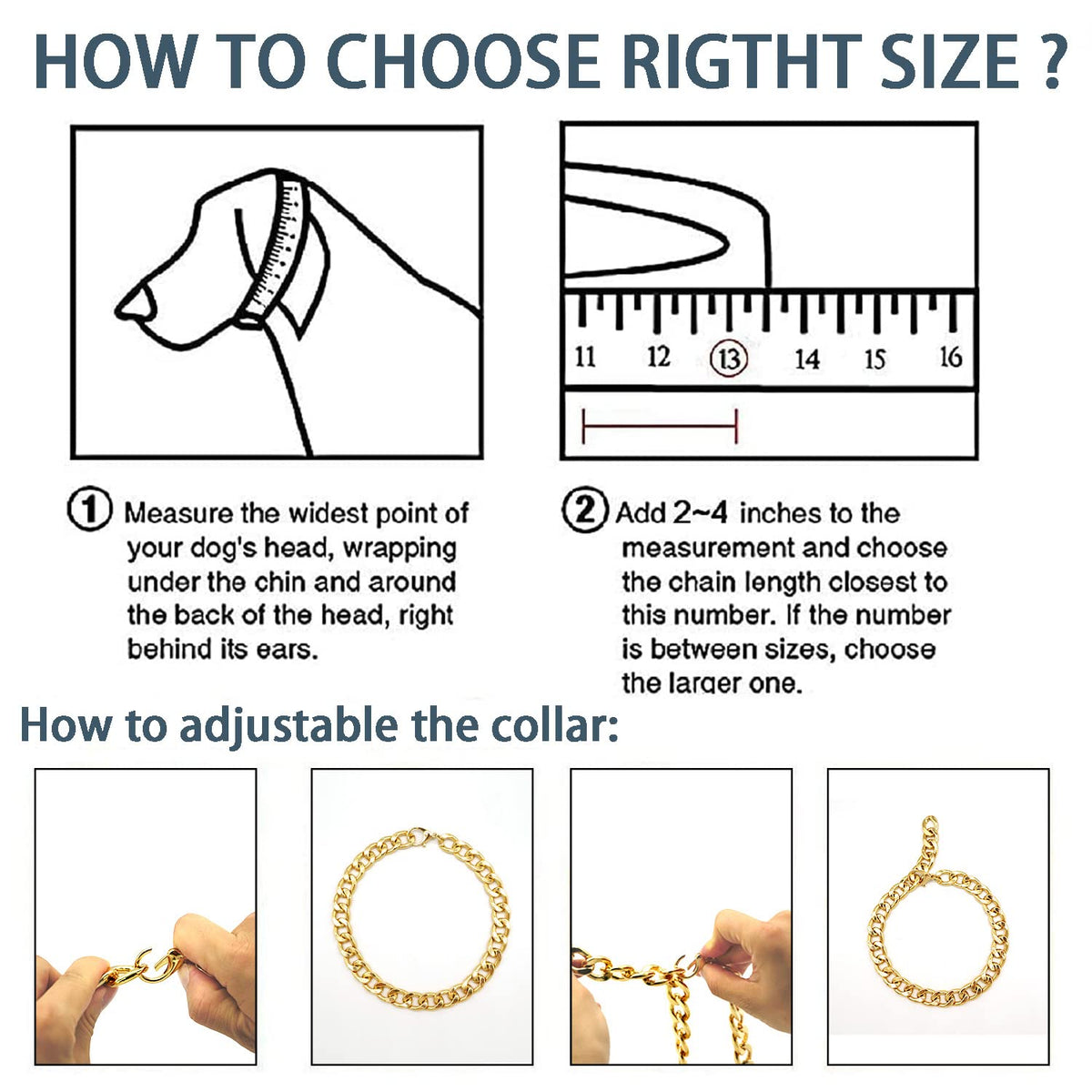 HOW TO CHOOSE RIGTHT SIZE ?

11 12 13 14 15 16

① Measure the widest point of your dog's head, wrapping under the chin and around the back of the head, right behind its ears.

② Add 2~4 inches to the measurement and choose the chain length closest to this number. If the number is between sizes, choose the larger one.

How to adjustable the collar: