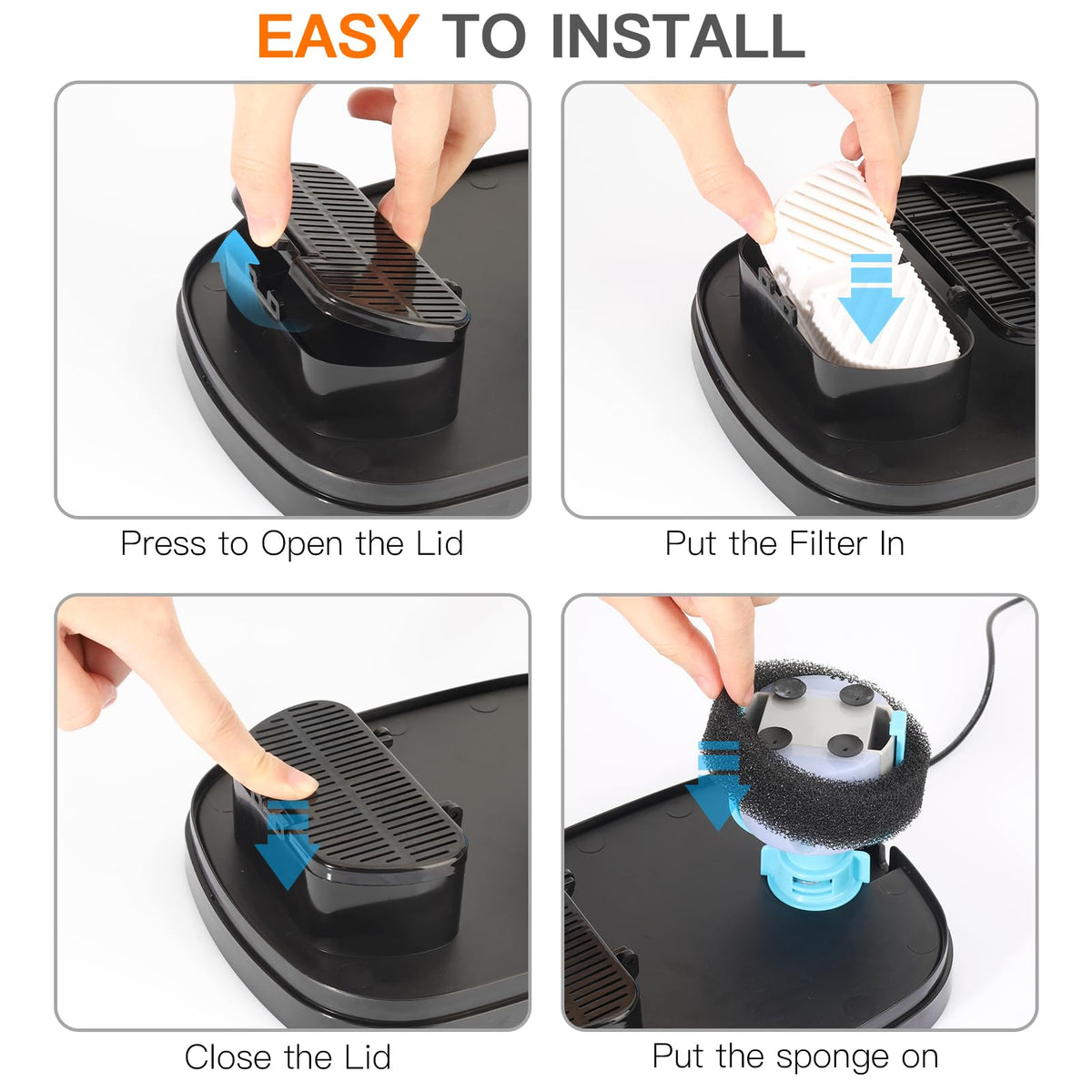 EASY TO INSTALL

Press to Open the Lid

Put the Filter In

Close the Lid

Put the sponge on