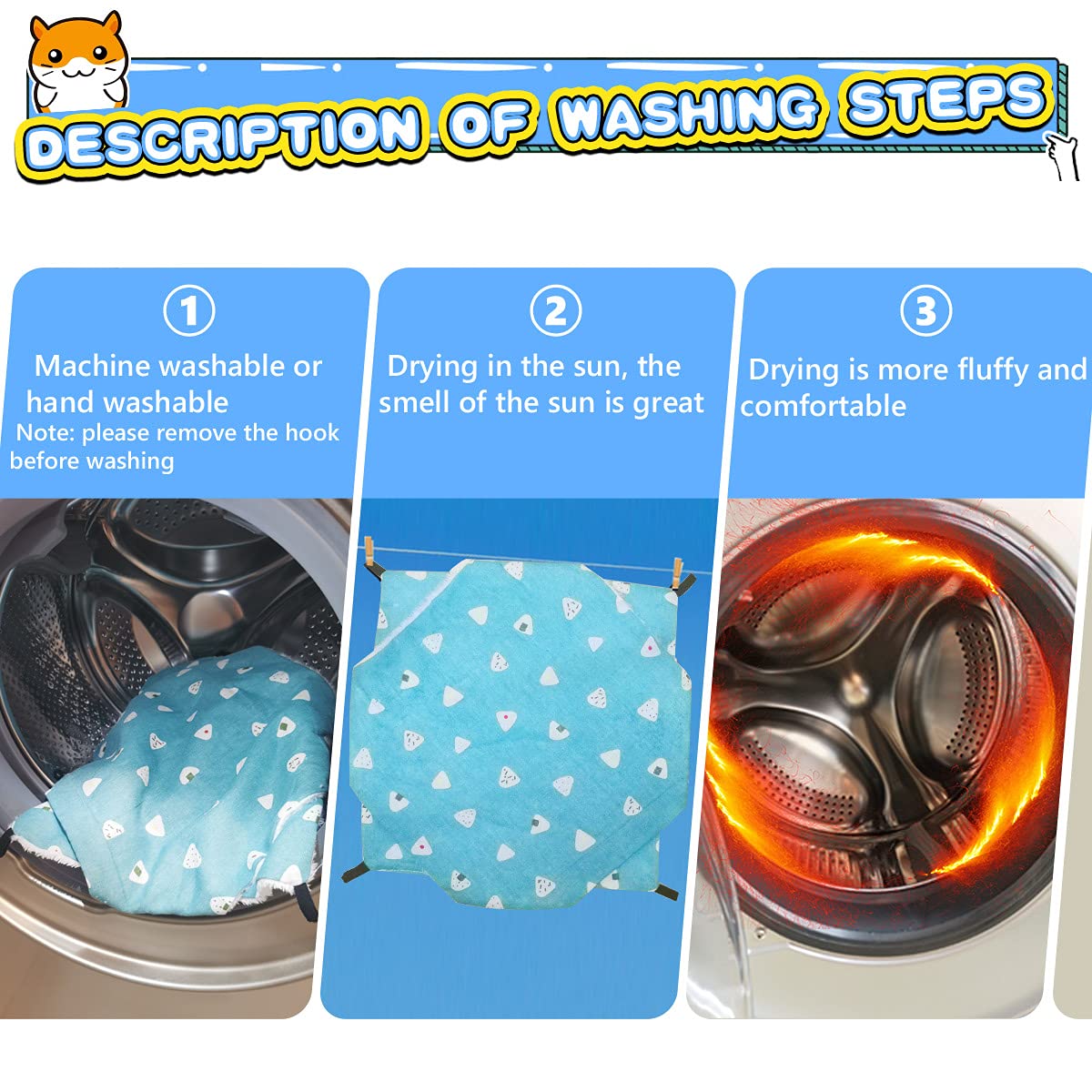 DESCRIPTION OF WASHING STEPS

①
Machine washable or hand washable
Note: please remove the hook before washing

②
Drying in the sun, the smell of the sun is great

③
Drying is more fluffy and comfortable