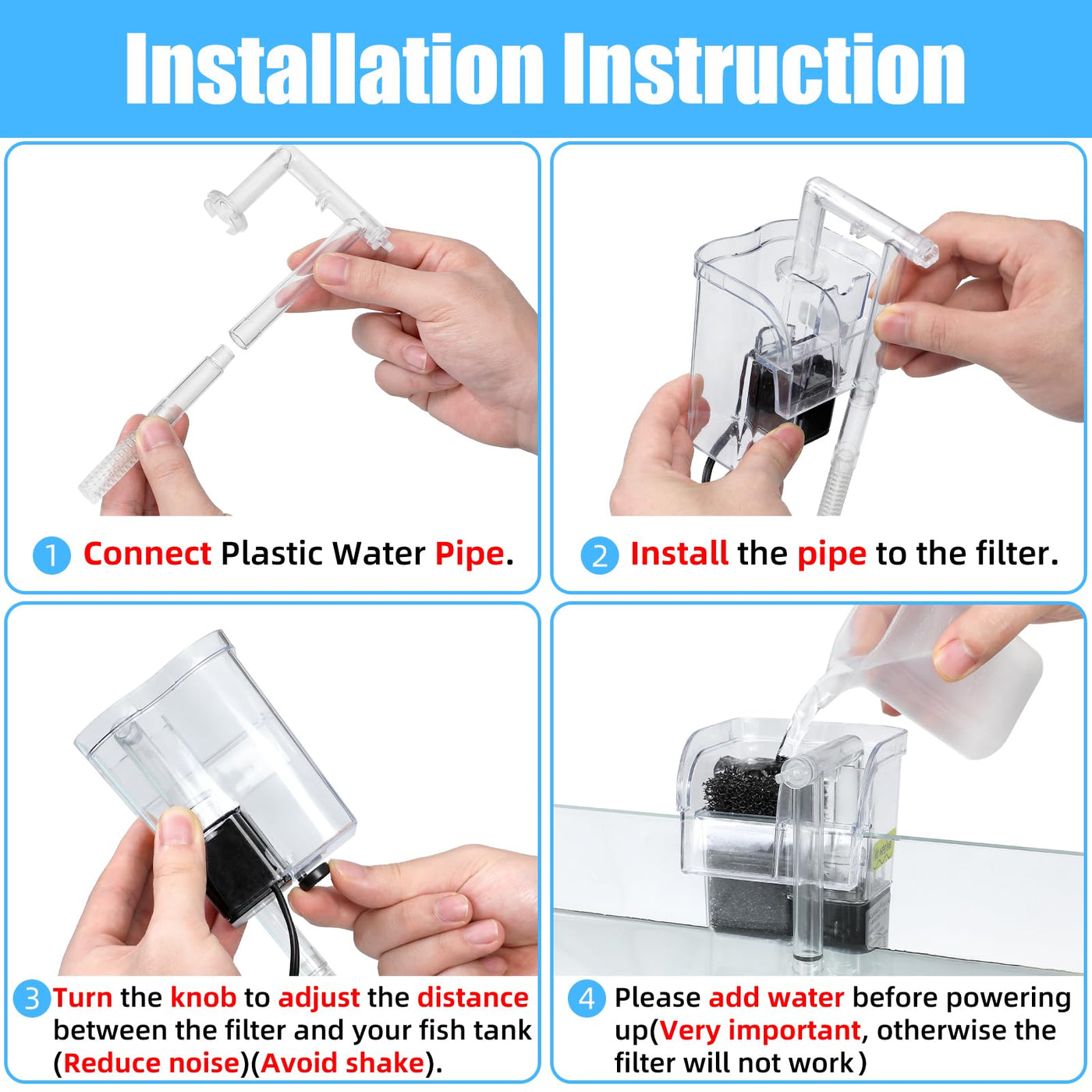 Installation Instruction

1 Connect Plastic Water Pipe.

2 Install the pipe to the filter.

3 Turn the knob to adjust the distance between the filter and your fish tank (Reduce noise)(Avoid shake).

4 Please add water before powering up(Very important, otherwise the filter will not work)