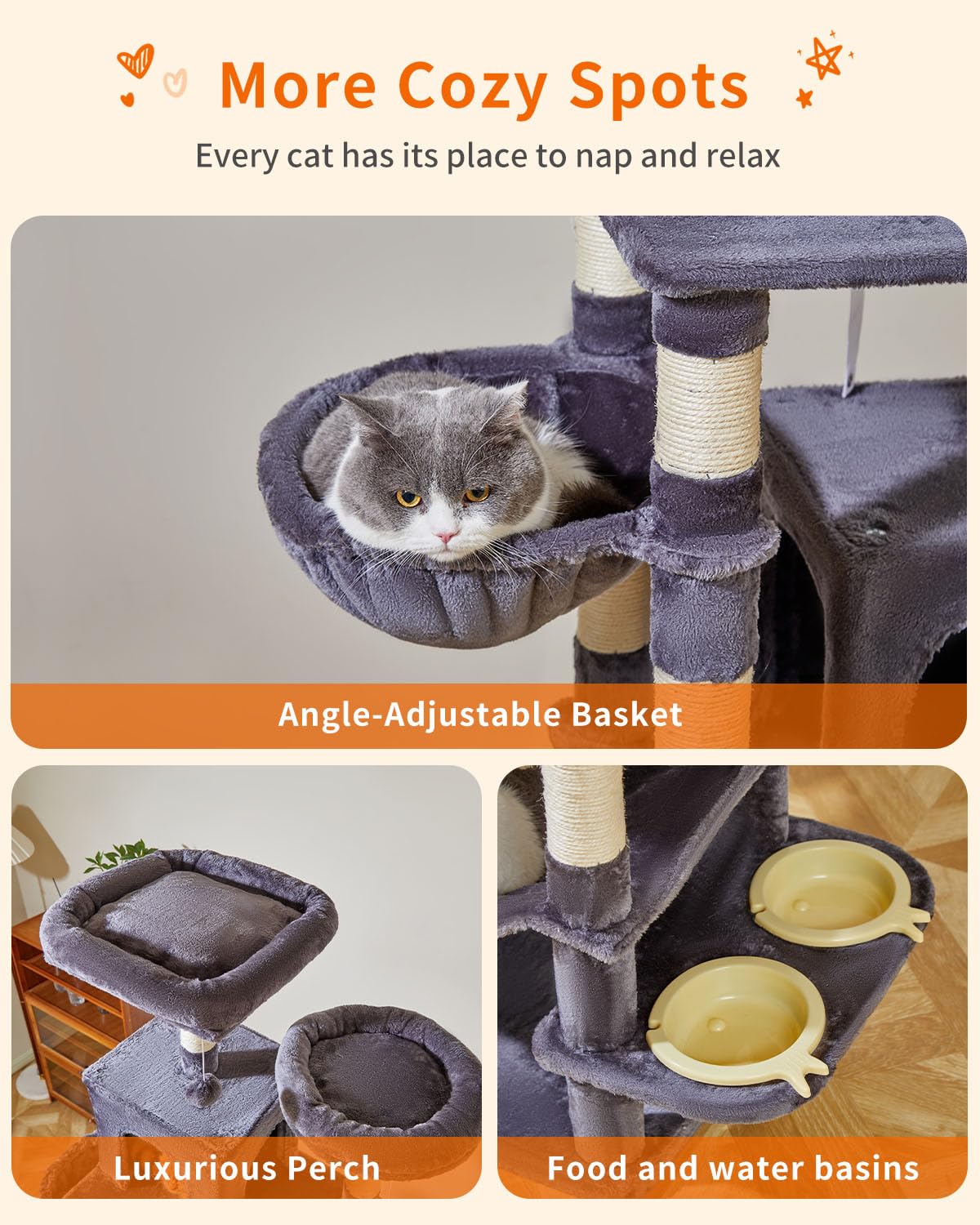 More Cozy Spots

Every cat has its place to nap and relax

Angle-Adjustable Basket

Luxurious Perch

Food and water basins