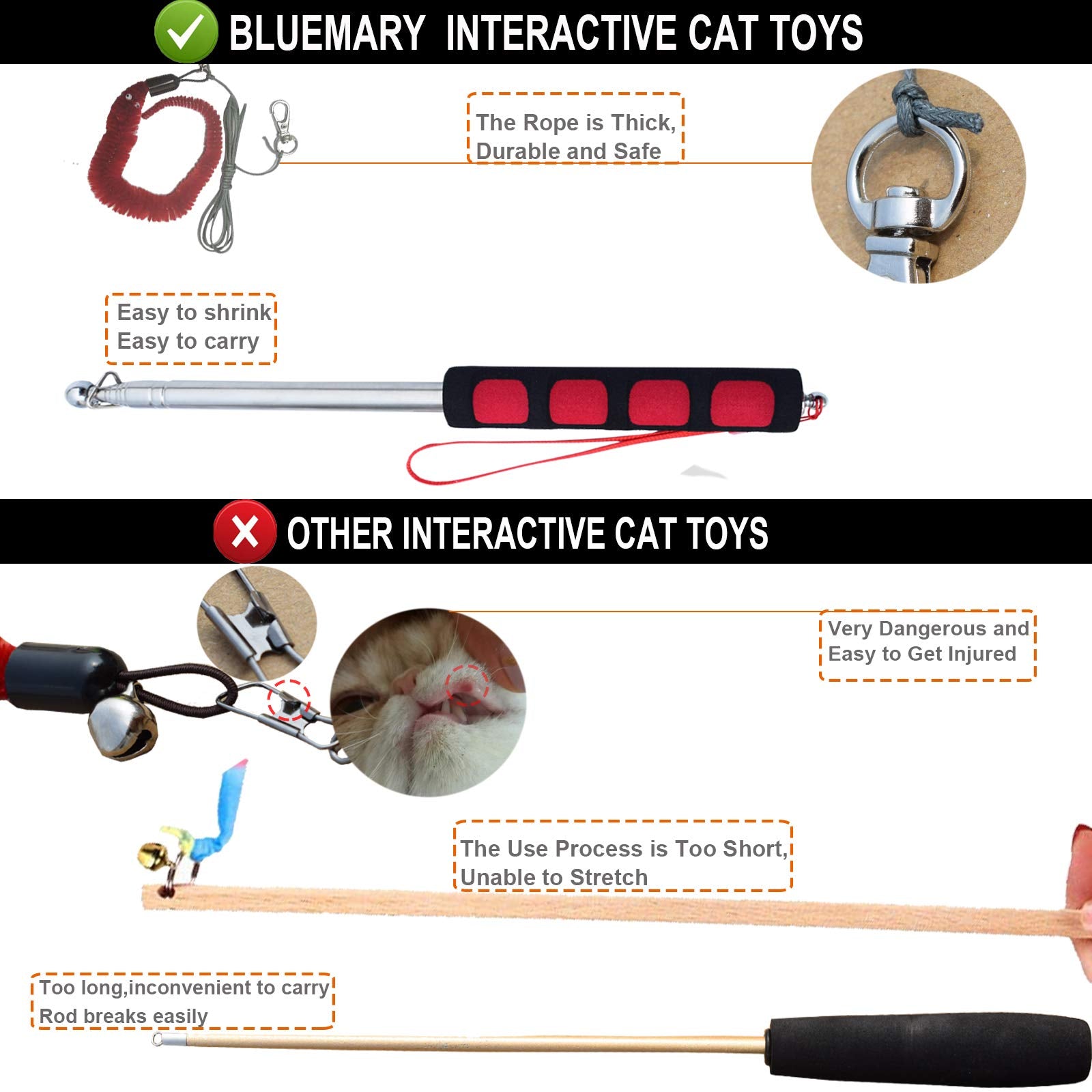 BLUEMARY INTERACTIVE CAT TOYS

The Rope is Thick, Durable and Safe

Easy to shrink
Easy to carry

OTHER INTERACTIVE CAT TOYS

Very Dangerous and Easy to Get Injured

The Use Process is Too Short, Unable to Stretch

Too long,inconvenient to carry
Rod breaks easily