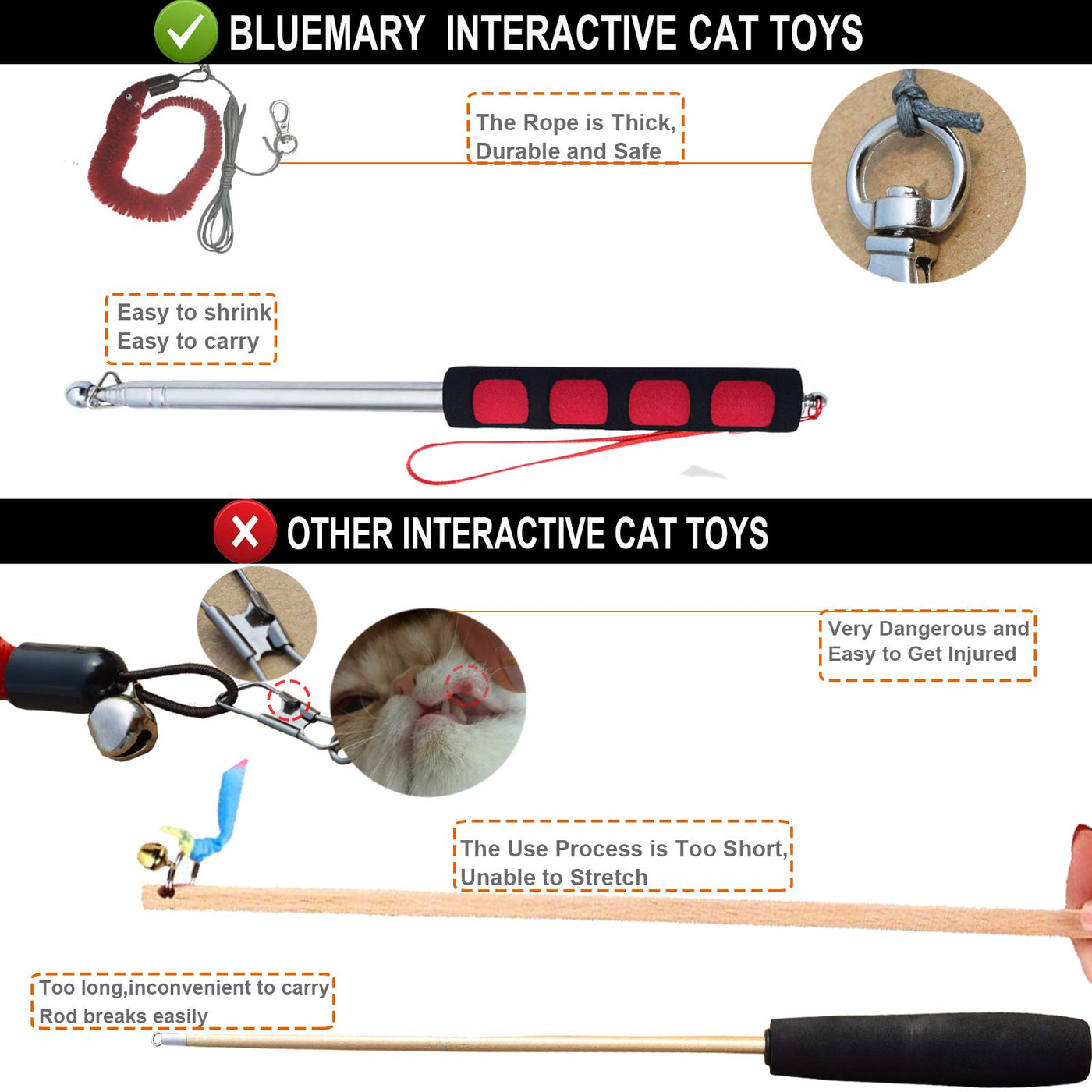 BLUEMARY INTERACTIVE CAT TOYS

The Rope is Thick, Durable and Safe

Easy to shrink
Easy to carry

OTHER INTERACTIVE CAT TOYS

Very Dangerous and Easy to Get Injured

The Use Process is Too Short, Unable to Stretch

Too long,inconvenient to carry
Rod breaks easily