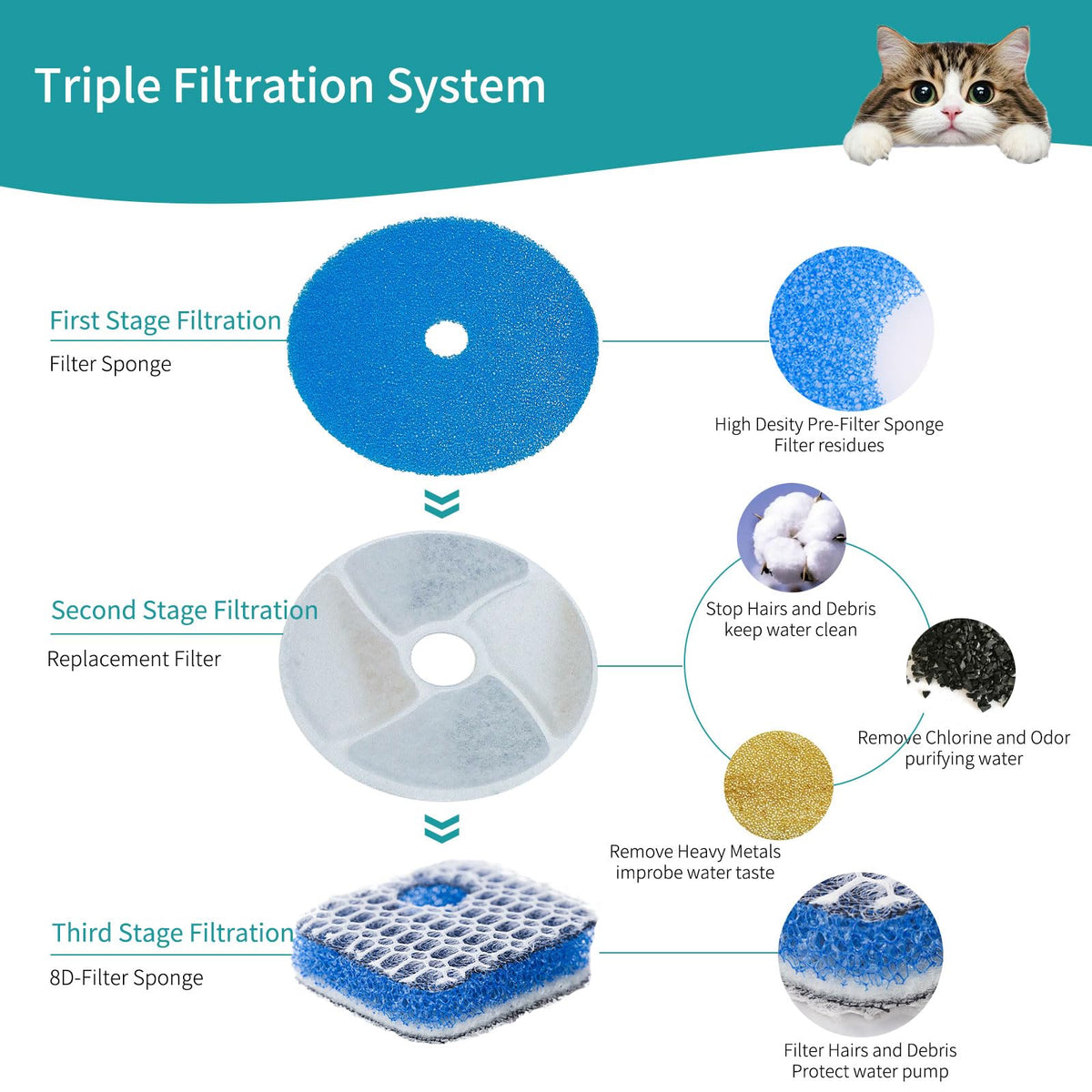 Triple Filtration System

First Stage Filtration
Filter Sponge

High Desity Pre-Filter Sponge
Filter residues

Second Stage Filtration
Replacement Filter

Stop Hairs and Debris
keep water clean

Remove Chlorine and Odor
purifying water

Remove Heavy Metals
improbe water taste

Third Stage Filtration
8D-Filter Sponge

Filter Hairs and Debris
Protect water pump