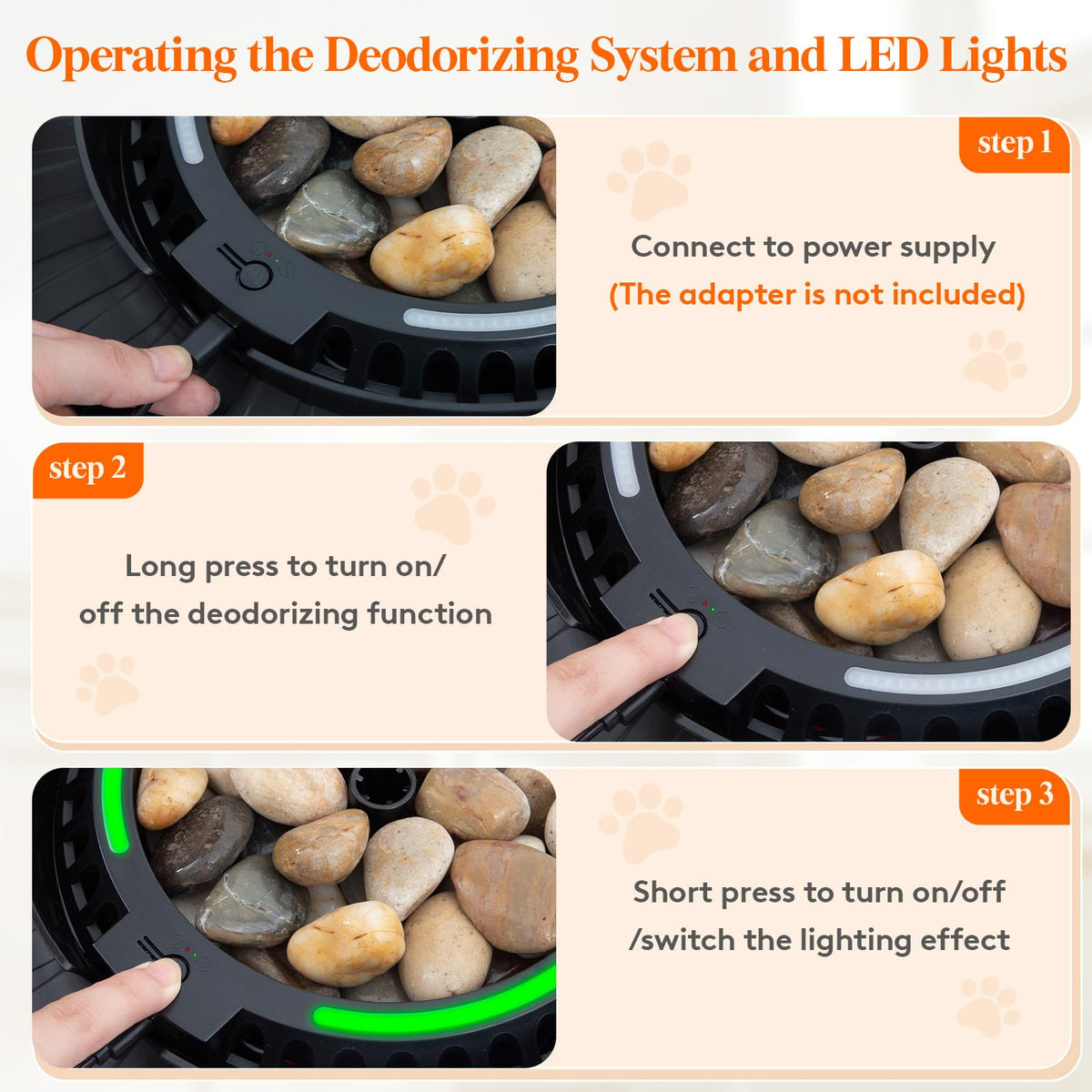 Operating the Deodorizing System and LED Lights

step 1

Connect to power supply
(The adapter is not included)

step 2

Long press to turn on/ off the deodorizing function

step 3

Short press to turn on/off /switch the lighting effect