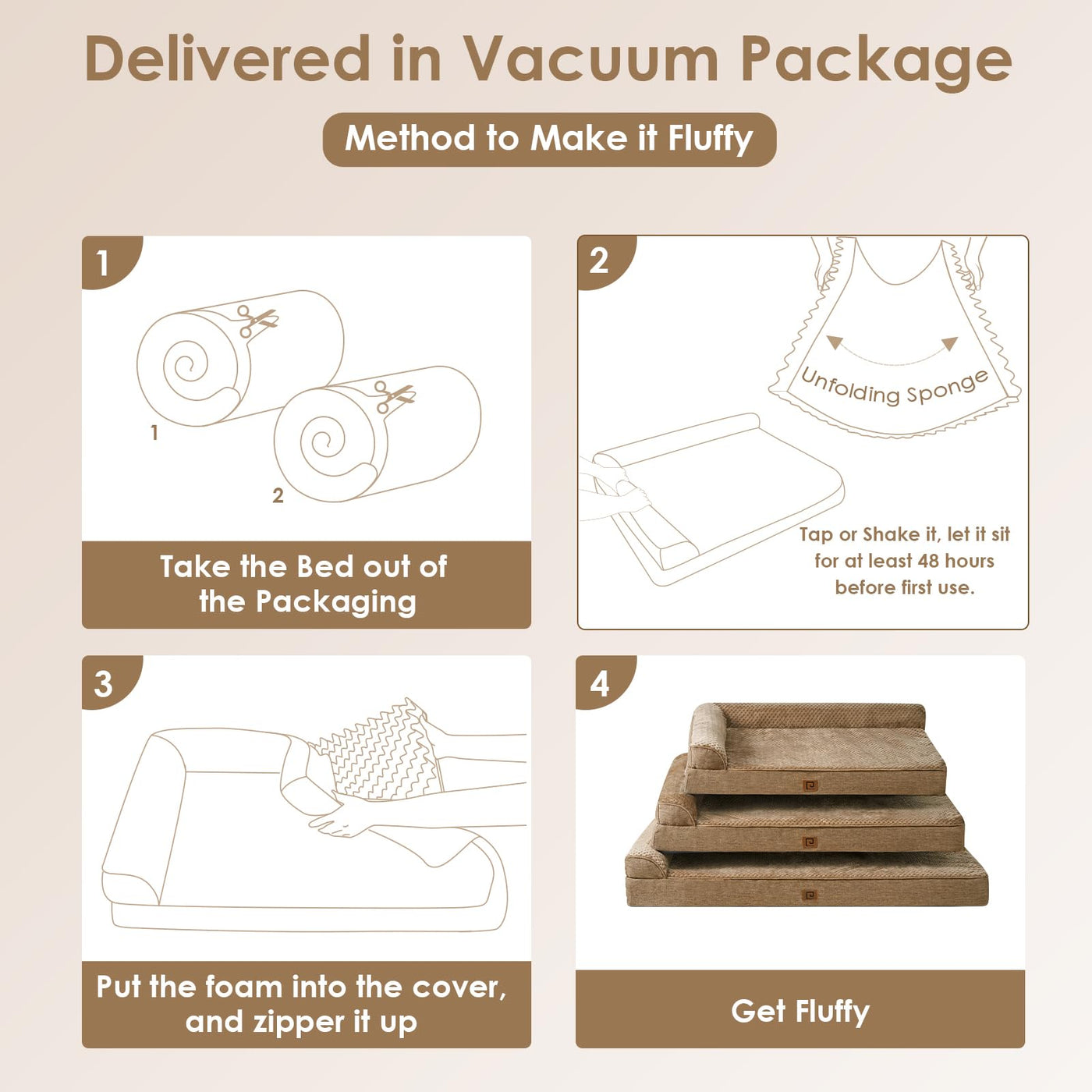 Delivered in Vacuum Package

Method to Make it Fluffy

1

1

2

Take the Bed out of the Packaging

2

Unfolding Sponge

Tap or Shake it, let it sit for at least 48 hours before first use.

3

Put the foam into the cover, and zipper it up

4

Get Fluffy