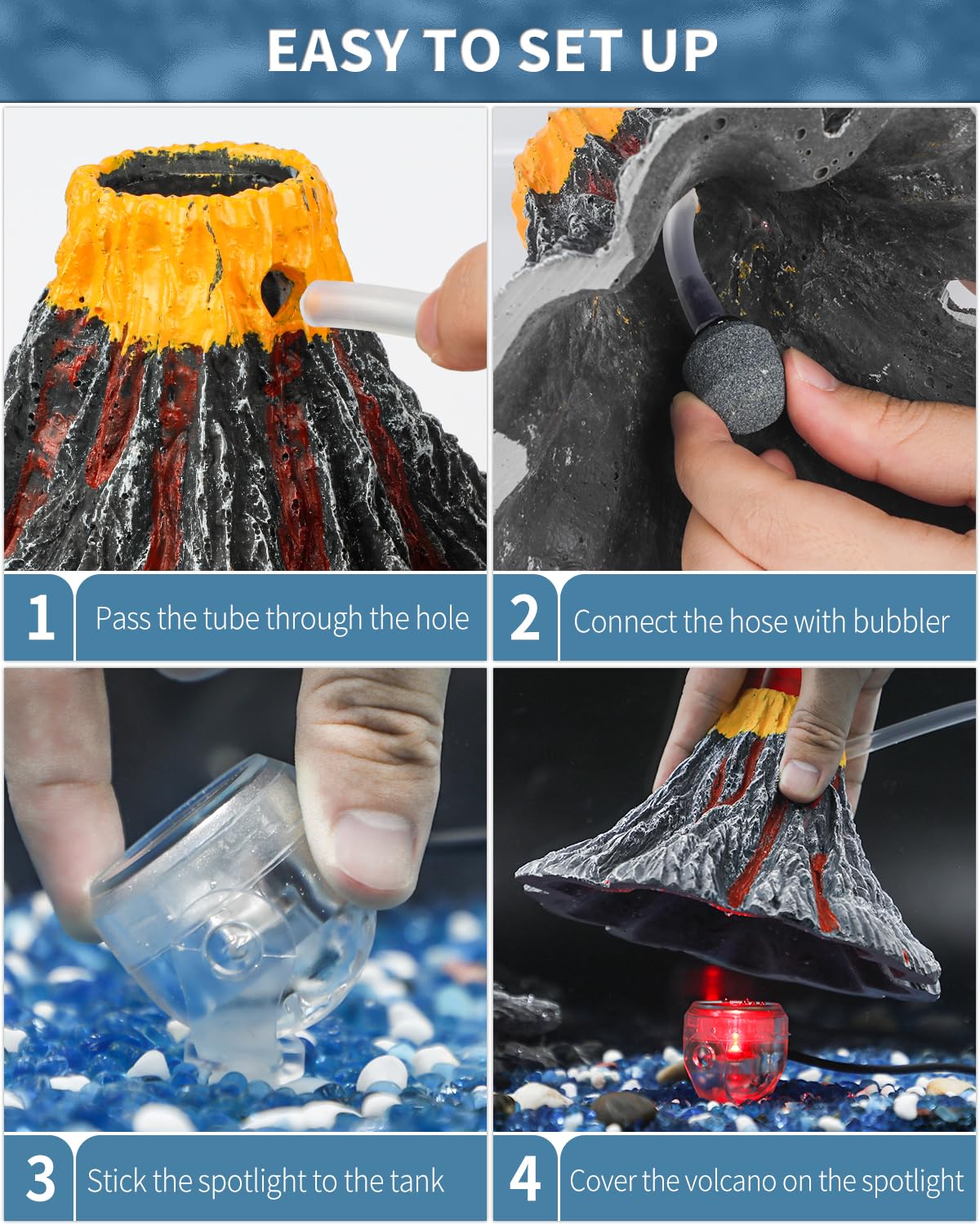 EASY TO SET UP

1 Pass the tube through the hole

2 Connect the hose with bubbler

3 Stick the spotlight to the tank

4 Cover the volcano on the spotlight