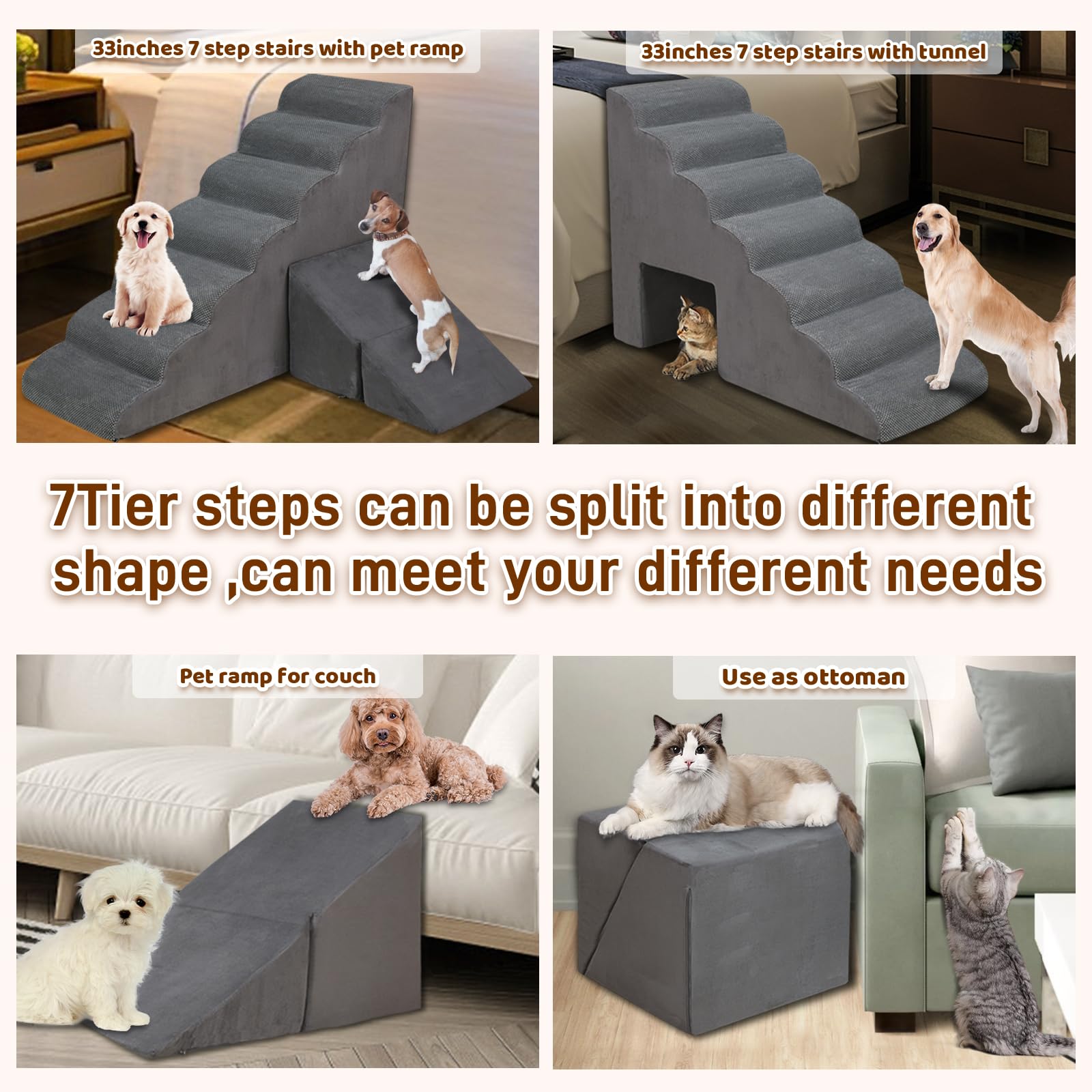 33inches 7 step stairs with pet ramp

33inches 7 step stairs with tunnel

7Tier steps can be split into different shape ,can meet your different needs

Pet ramp for couch

Use as ottoman