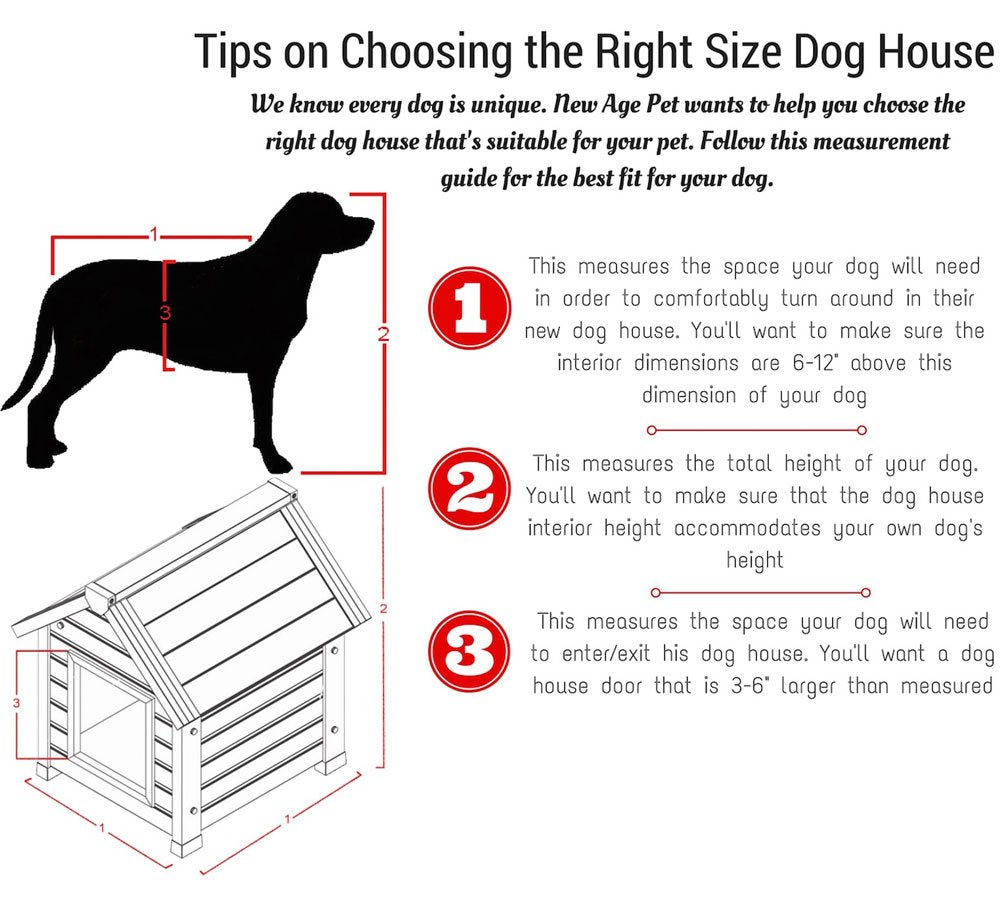 Tips on Choosing the Right Size Dog House

We know every dog is unique. New Age Pet wants to help you choose the right dog house that's suitable for your pet. Follow this measurement guide for the best fit for your dog.

1

3

2

1

This measures the space your dog will need in order to comfortably turn around in their new dog house. You'll want to make sure the interior dimensions are 6-12" above this dimension of your dog

2

This measures the total height of your dog. You'll want to make sure that the dog house interior height accommodates your own dog's height

3

This measures the space your dog will need to enter/exit his dog house. You'll want a dog house door that is 3-6" larger than measured

2

3

1

1