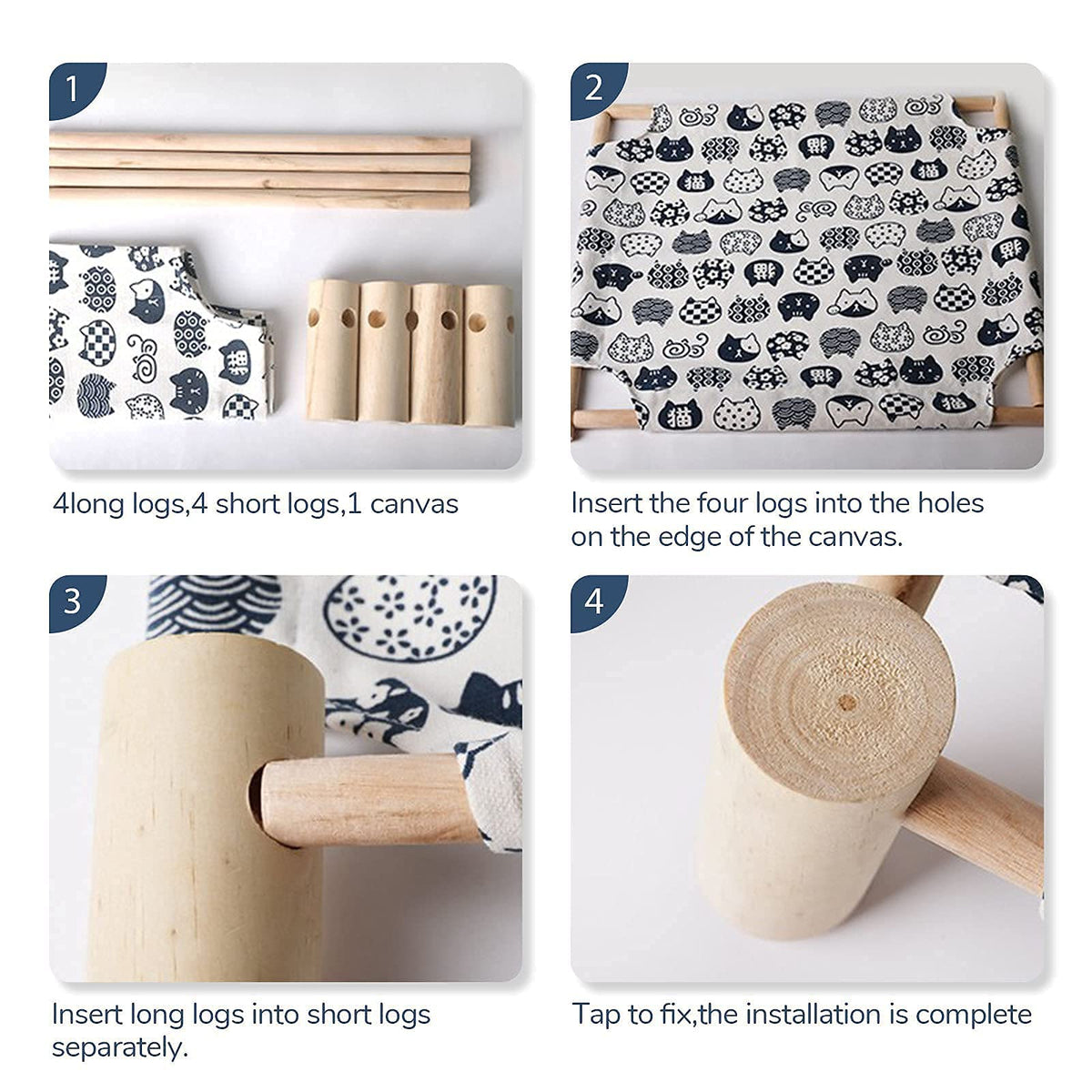 1

4long logs,4 short logs,1 canvas

2

Insert the four logs into the holes on the edge of the canvas.

3

Insert long logs into short logs separately.

4

Tap to fix,the installation is complete