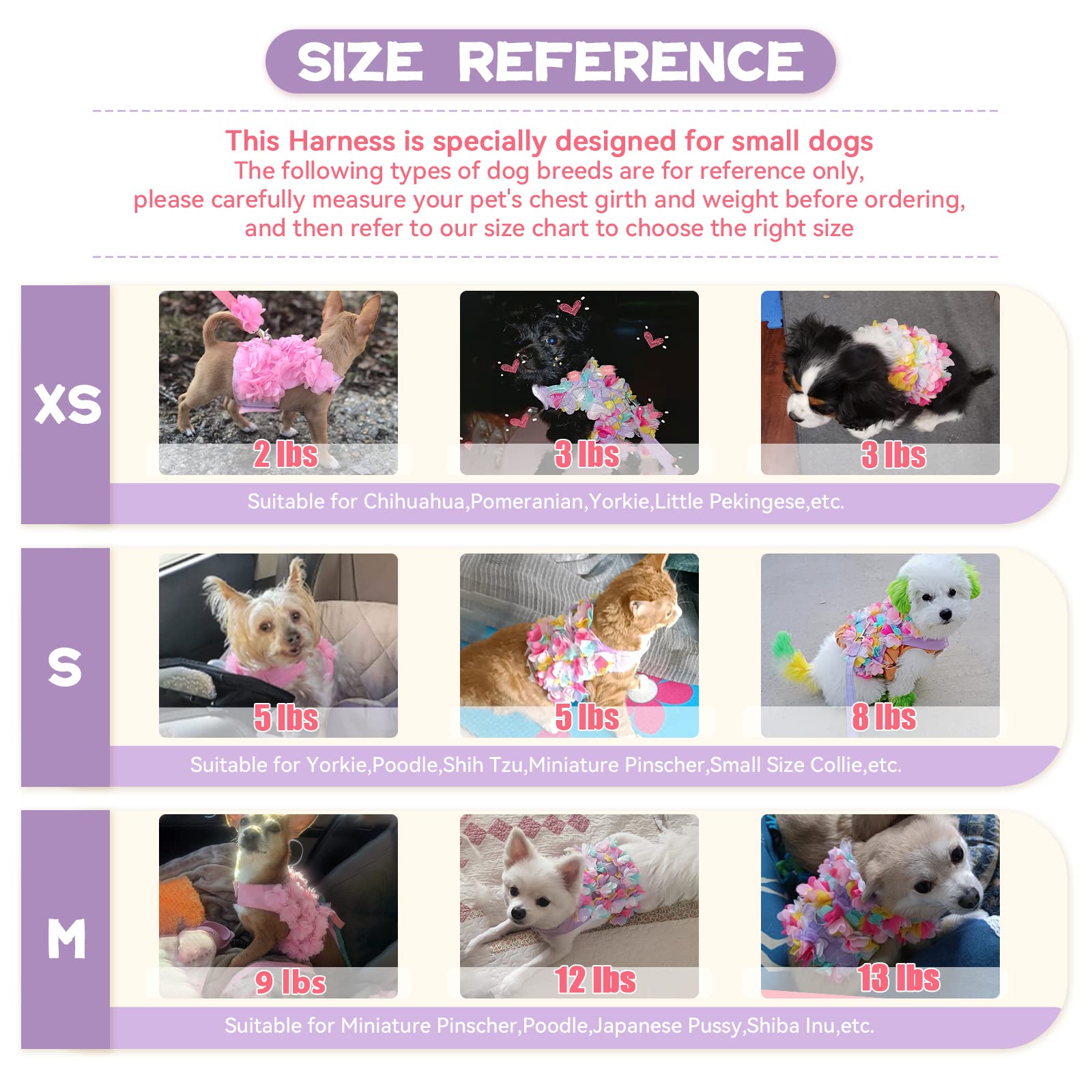 SIZE REFERENCE

This Harness is specially designed for small dogs
The following types of dog breeds are for reference only, please carefully measure your pet's chest girth and weight before ordering, and then refer to our size chart to choose the right size

XS

2 lbs

3 lbs

3 lbs

Suitable for Chihuahua,Pomeranian,Yorkie,Little Pekingese,etc.

S

5 lbs

5 lbs

8 lbs

Suitable for Yorkie,Poodle,Shih Tzu,Miniature Pinscher,Small Size Collie,etc.

M

9 lbs

12 lbs

13 lbs

Suitable for Miniature Pinscher,Poodle,Japanese Pussy,Shiba Inu,etc.