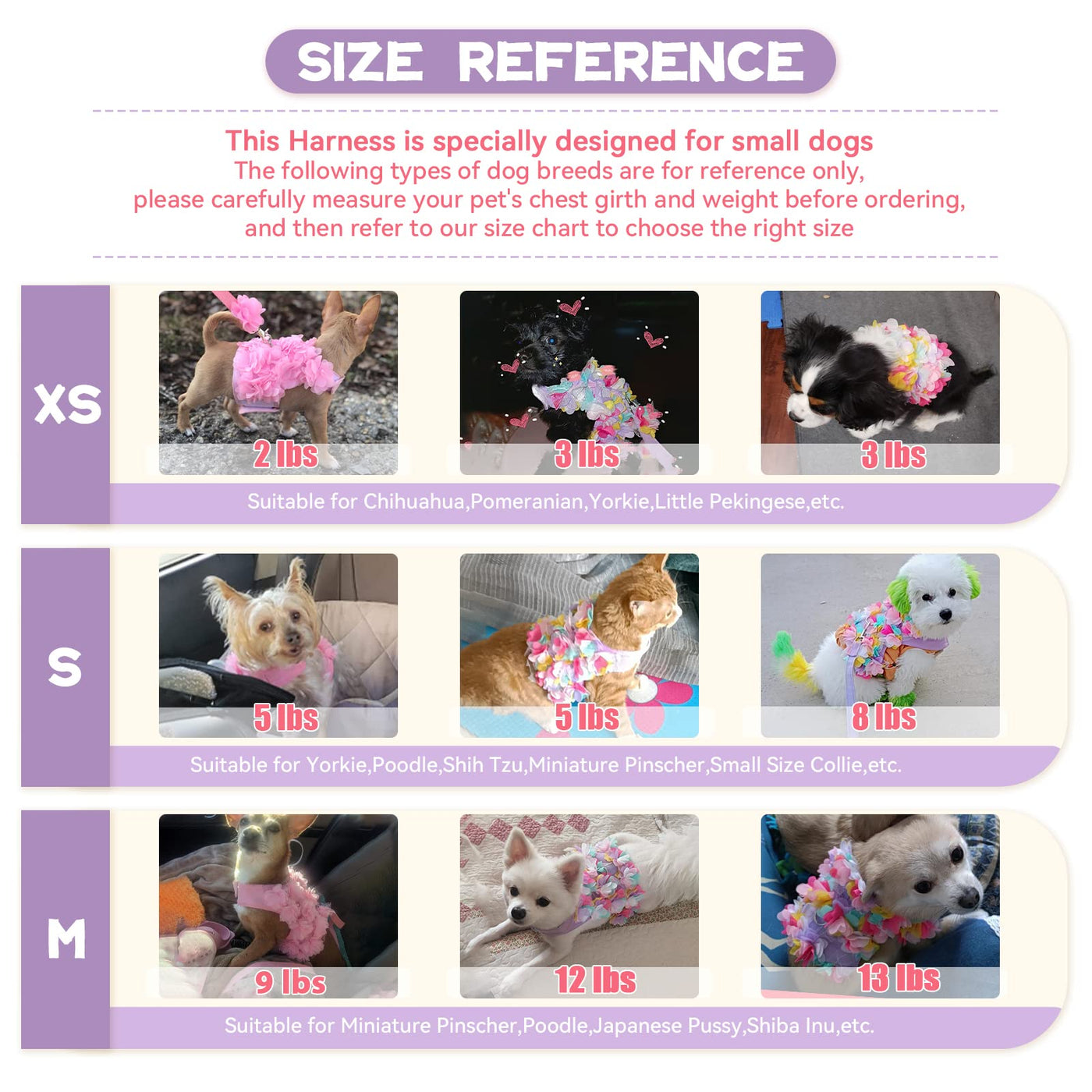 SIZE REFERENCE

This Harness is specially designed for small dogs
The following types of dog breeds are for reference only, please carefully measure your pet's chest girth and weight before ordering, and then refer to our size chart to choose the right size

XS

2 lbs

3 lbs

3 lbs

Suitable for Chihuahua,Pomeranian,Yorkie,Little Pekingese,etc.

S

5 lbs

5 lbs

8 lbs

Suitable for Yorkie,Poodle,Shih Tzu,Miniature Pinscher,Small Size Collie,etc.

M

9 lbs

12 lbs

13 lbs

Suitable for Miniature Pinscher,Poodle,Japanese Pussy,Shiba Inu,etc.