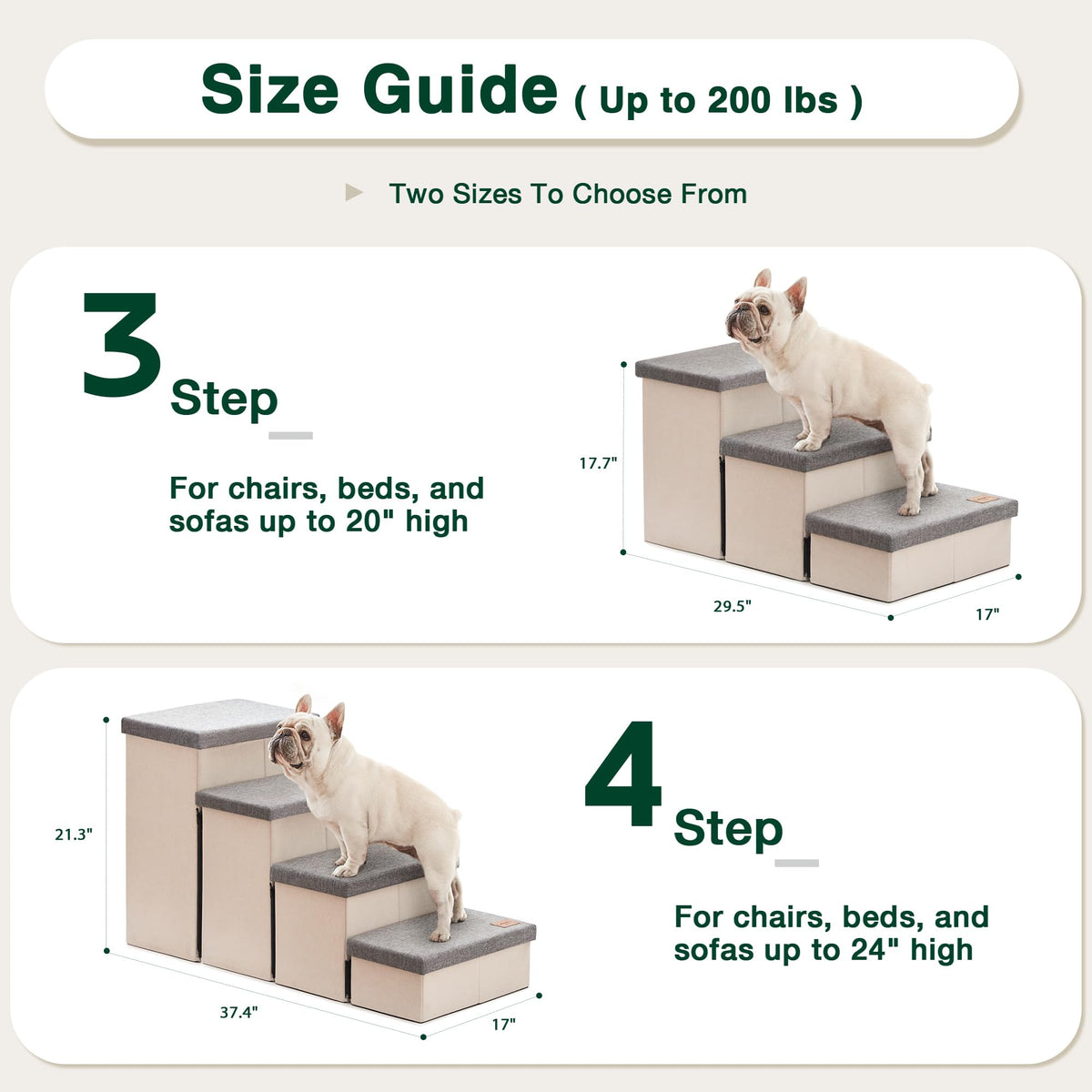 Size Guide ( Up to 200 lbs )

Two Sizes To Choose From

3 Step

For chairs, beds, and sofas up to 20" high

17.7"

29.5"

17"

21.3"

37.4"

17"

4 Step

For chairs, beds, and sofas up to 24" high