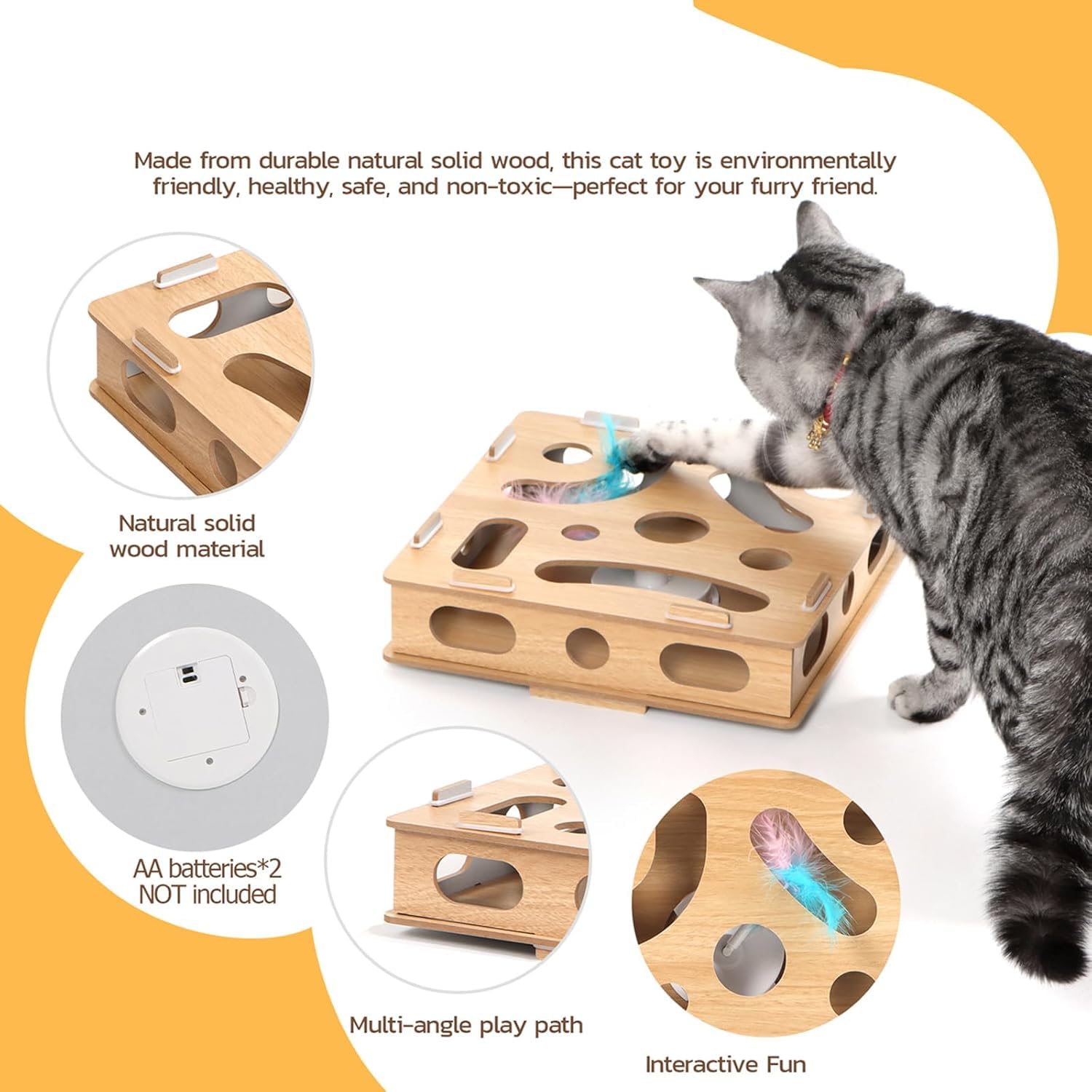 Made from durable natural solid wood, this cat toy is environmentally friendly, healthy, safe, and non-toxic—perfect for your furry friend.

Natural solid wood material

AA batteries*2 NOT included

Multi-angle play path

Interactive Fun