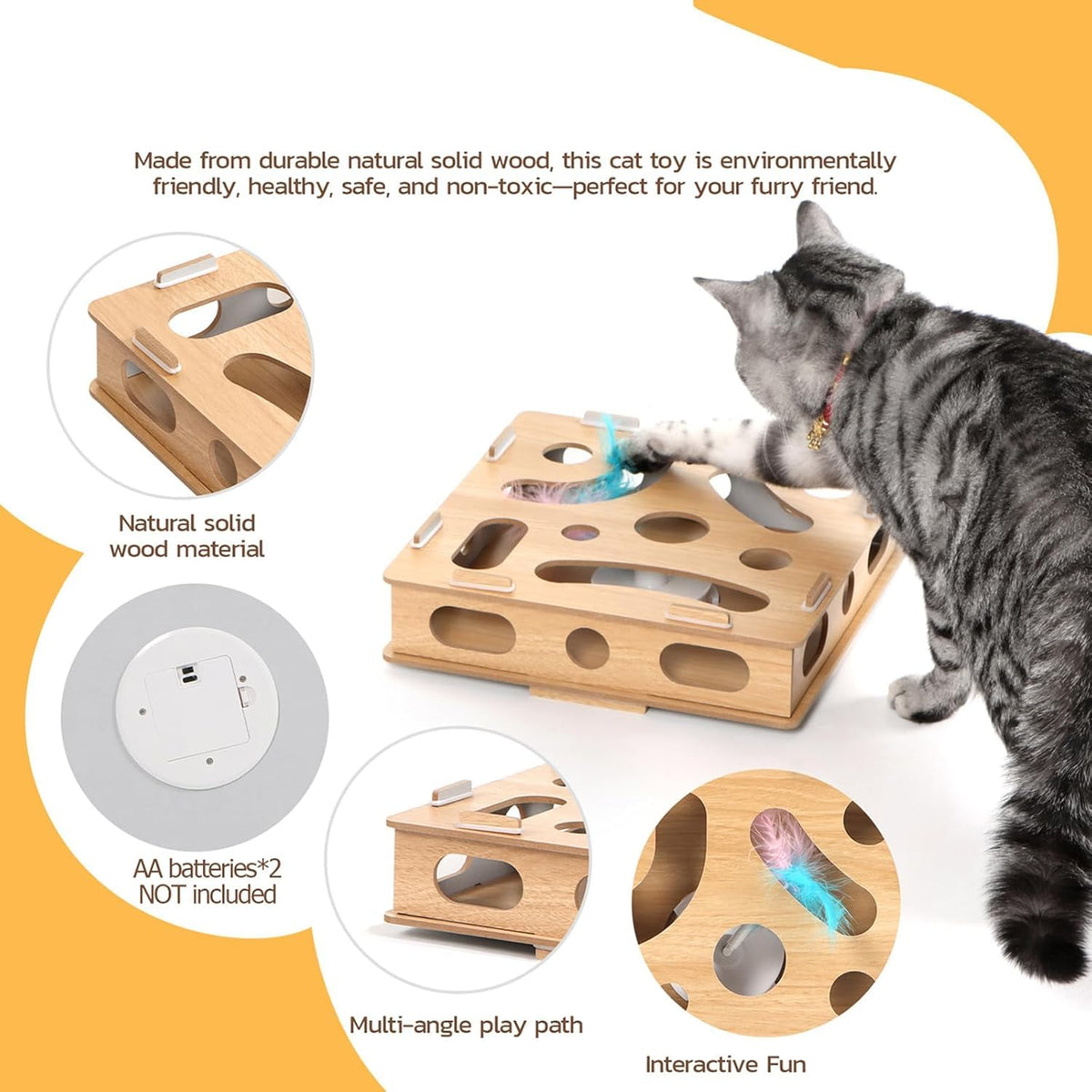 Made from durable natural solid wood, this cat toy is environmentally friendly, healthy, safe, and non-toxic—perfect for your furry friend.

Natural solid wood material

AA batteries*2
NOT included

Multi-angle play path

Interactive Fun