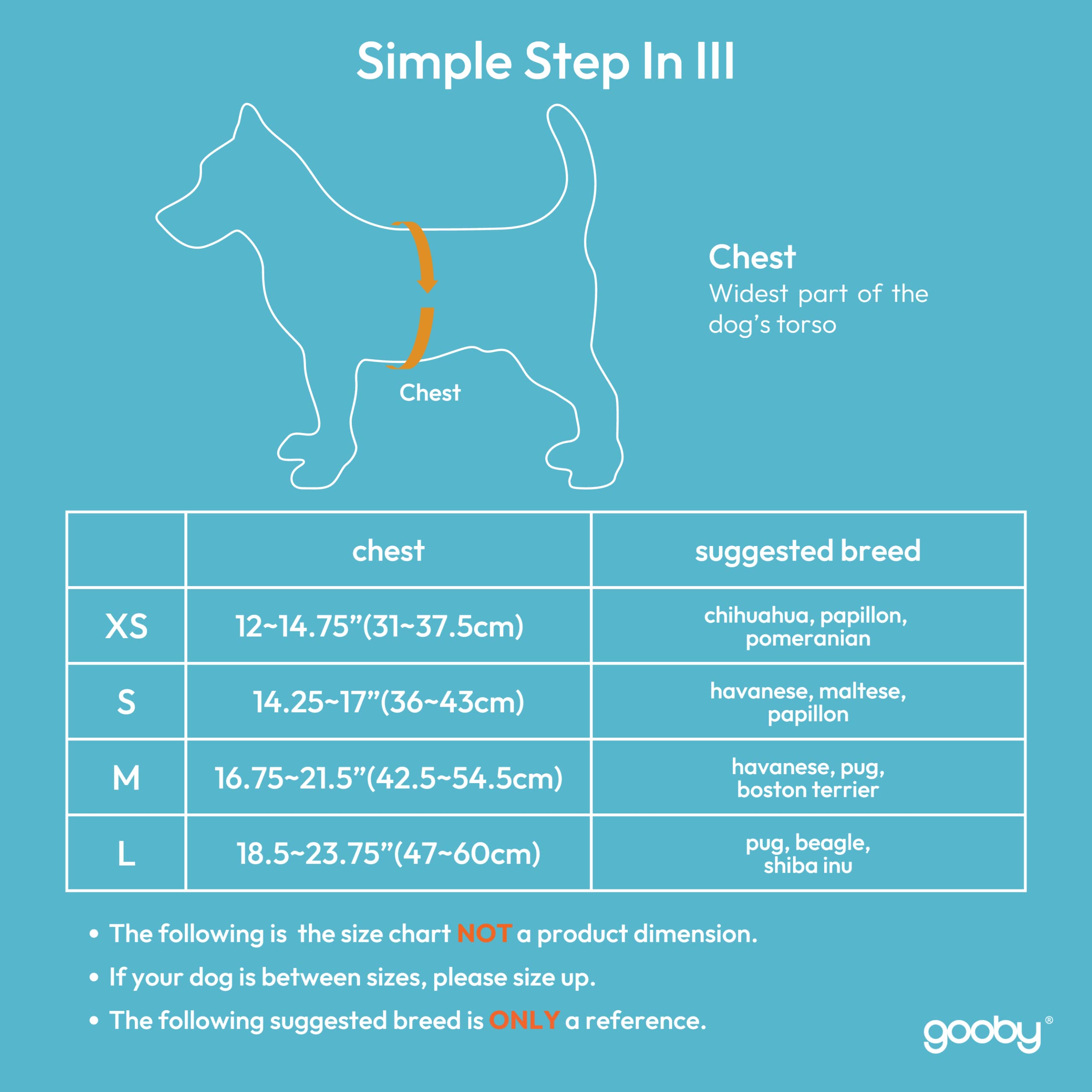 Simple Step In III

Chest

Chest
Widest part of the dog's torso

| | chest | suggested breed |
|---|---|---|
| XS | 12~14.75"(31~37.5cm) | chihuahua, papillon, pomeranian |
| S | 14.25~17"(36~43cm) | havanese, maltese, papillon |
| M | 16.75~21.5"(42.5~54.5cm) | havanese, pug, boston terrier |
| L | 18.5~23.75"(47~60cm) | pug, beagle, shiba inu |

• The following is the size chart NOT a product dimension.
• If your dog is between sizes, please size up.
• The following suggested breed is ONLY a reference.

gooby®