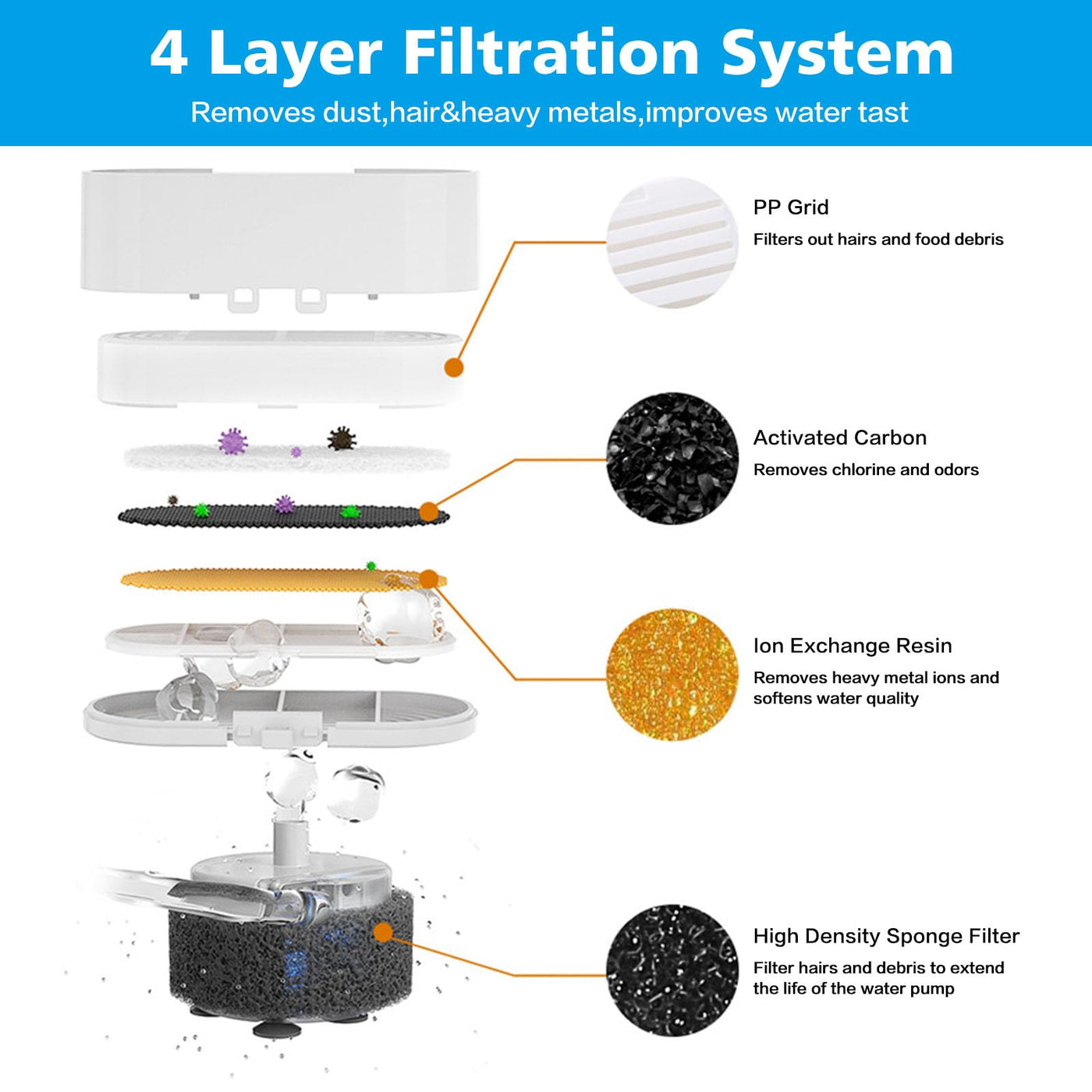 4 Layer Filtration System

Removes dust,hair&heavy metals,improves water tast

PP Grid

Filters out hairs and food debris

Activated Carbon

Removes chlorine and odors

Ion Exchange Resin

Removes heavy metal ions and softens water quality

High Density Sponge Filter

Filter hairs and debris to extend the life of the water pump