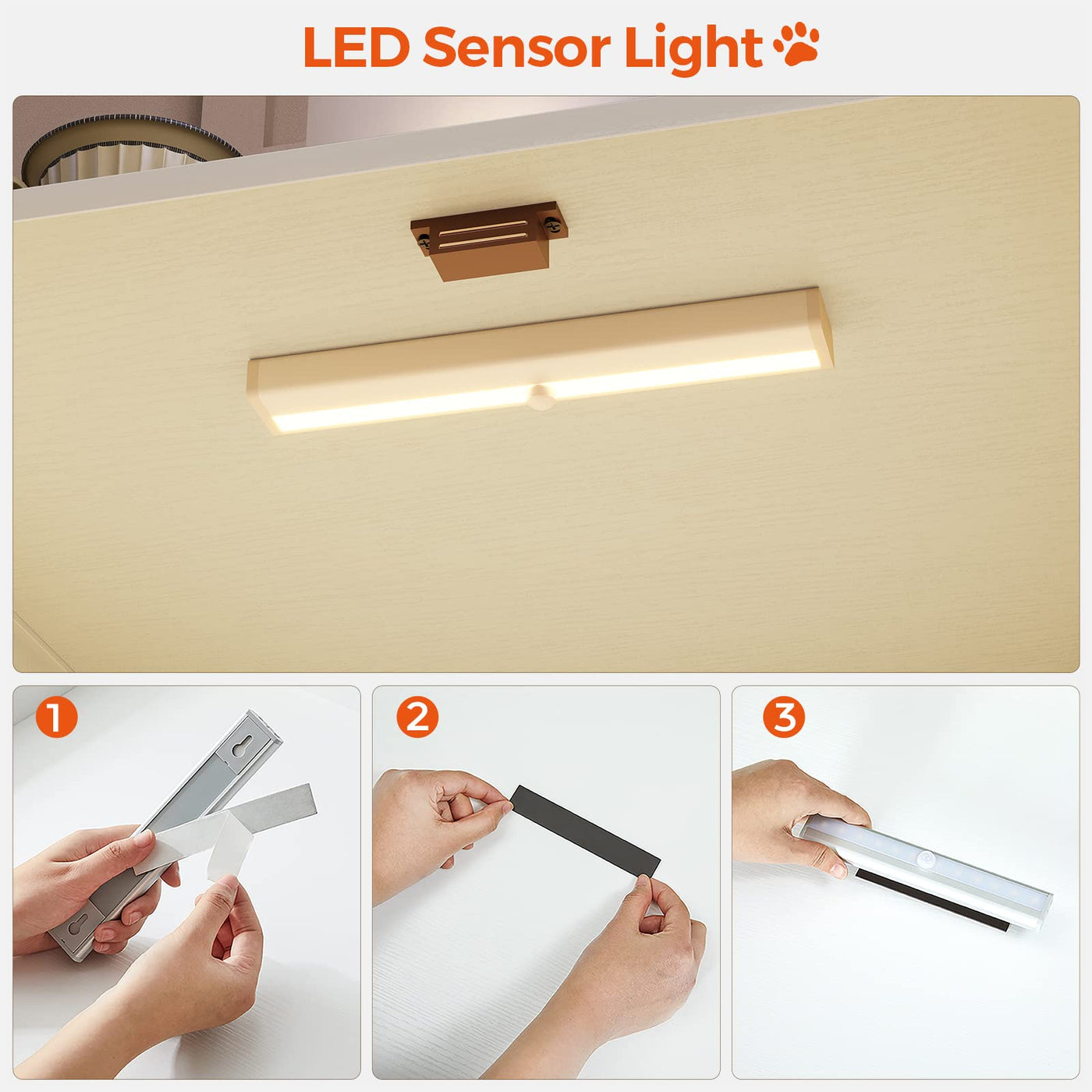 LED Sensor Light

1

2

3