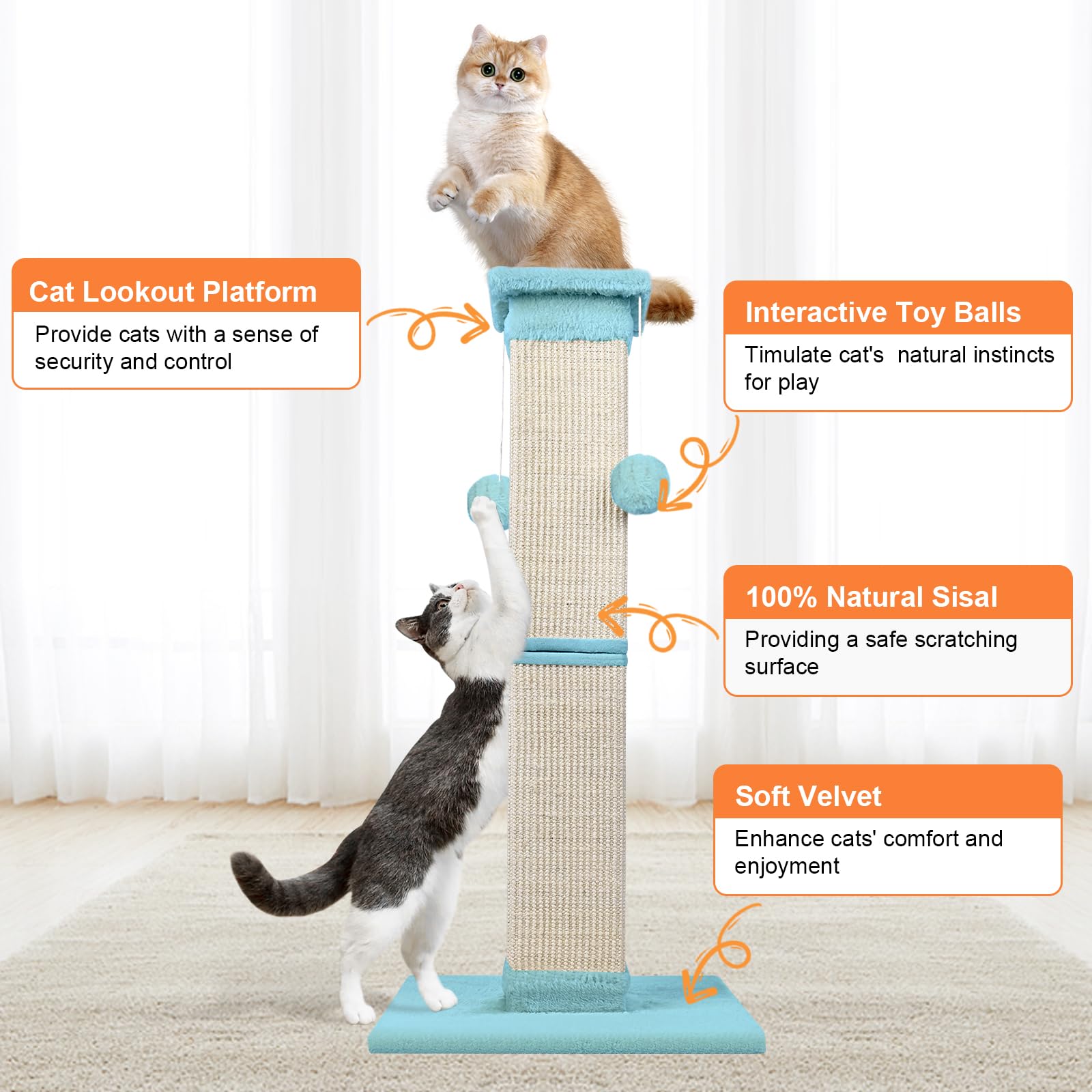 Cat Lookout Platform

Provide cats with a sense of security and control

Interactive Toy Balls

Timulate cat's  natural instincts for play

100% Natural Sisal

Providing a safe scratching surface

Soft Velvet

Enhance cats' comfort and enjoyment