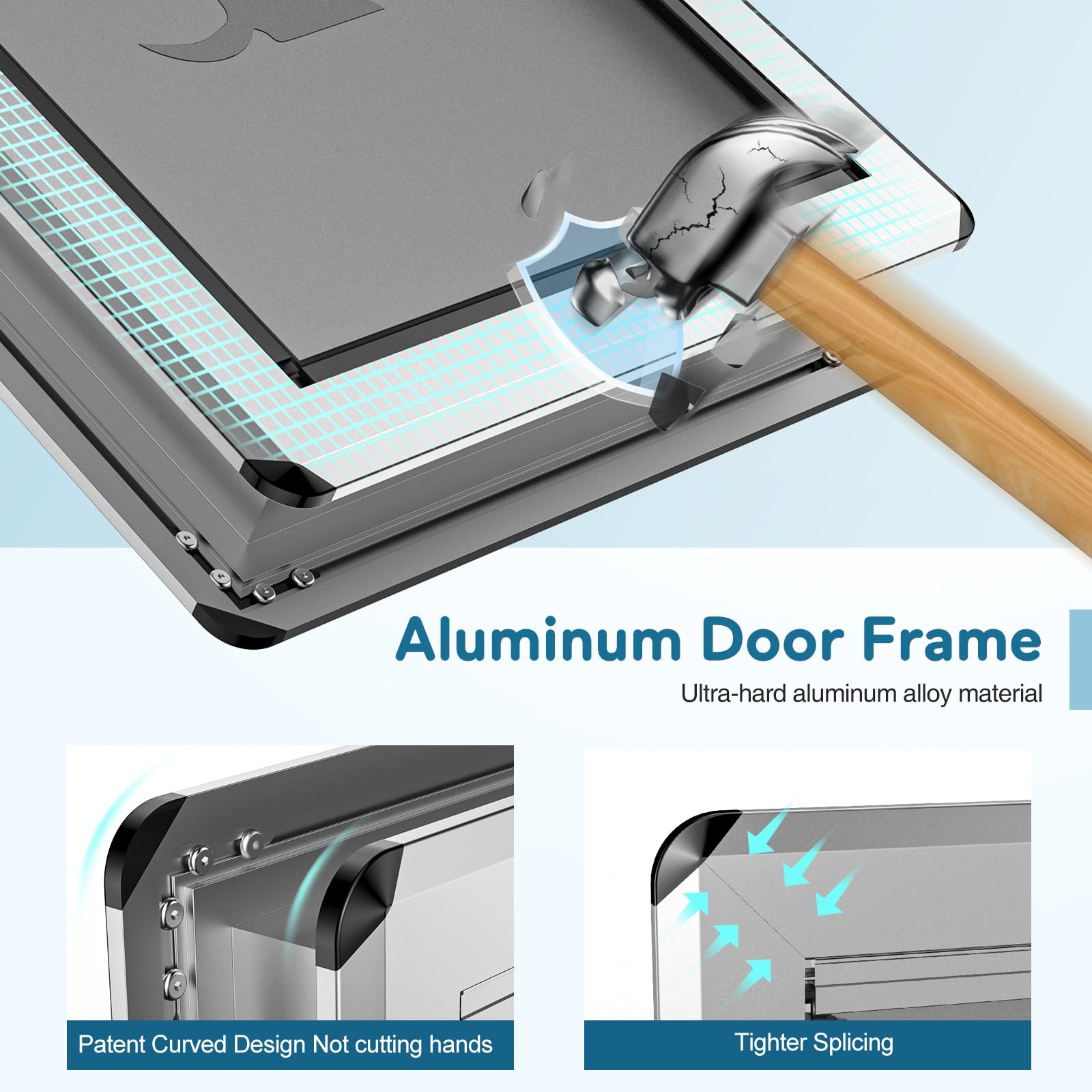 Aluminum Door Frame

Ultra-hard aluminum alloy material

Patent Curved Design Not cutting hands

Tighter Splicing