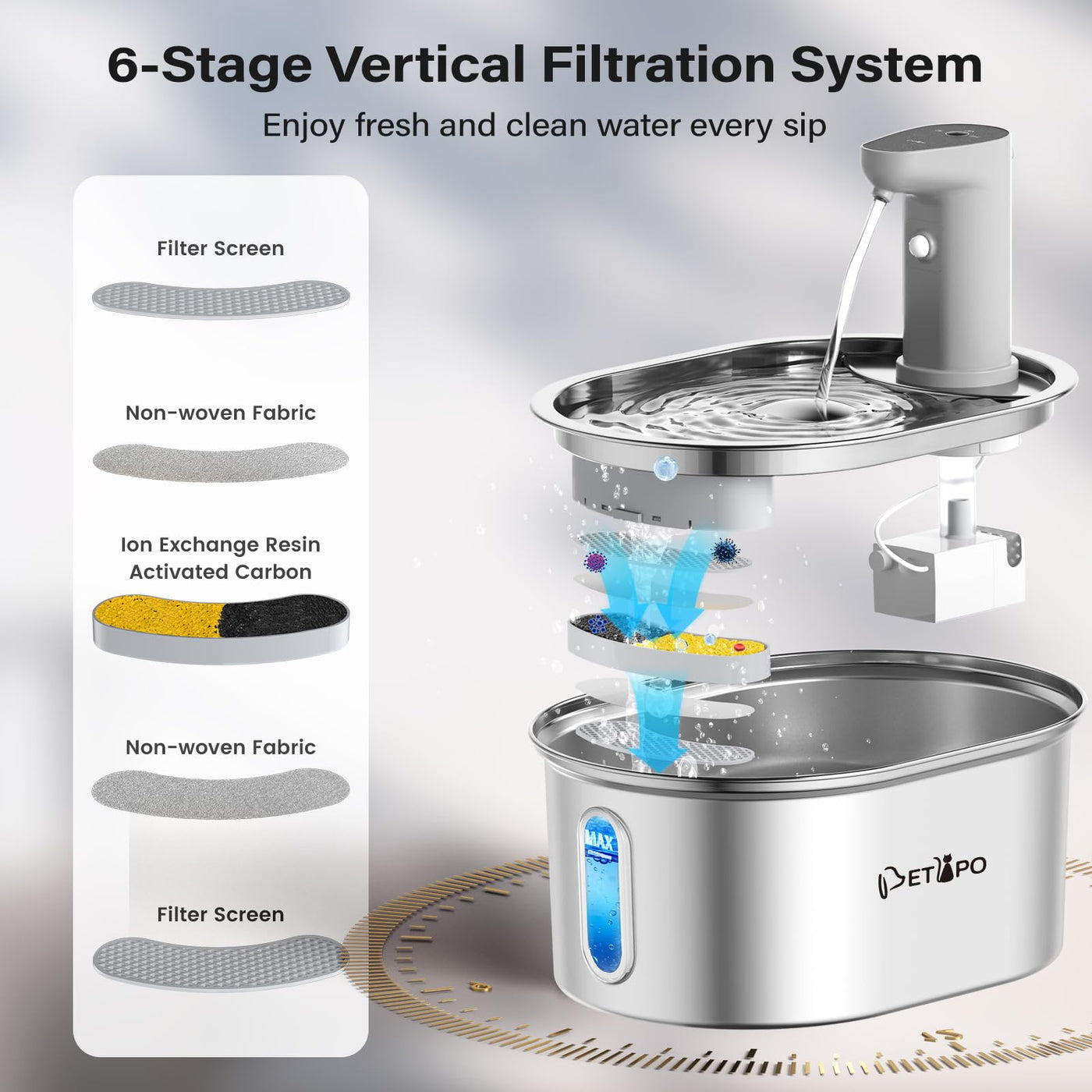 6-Stage Vertical Filtration System

Enjoy fresh and clean water every sip

Filter Screen

Non-woven Fabric

Ion Exchange Resin
Activated Carbon

Non-woven Fabric

Filter Screen

MAX

PETLIPO