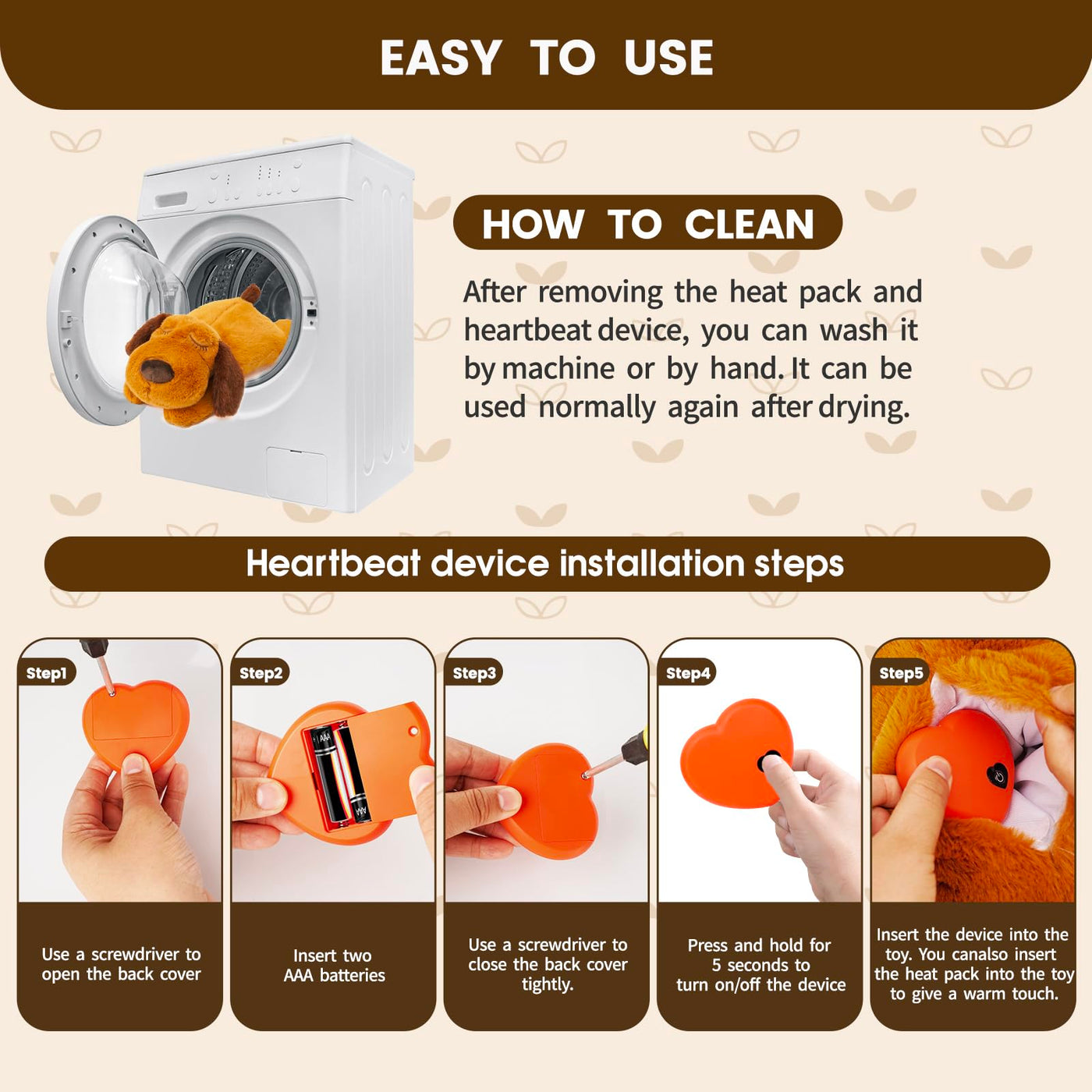 EASY TO USE

HOW TO CLEAN

After removing the heat pack and heartbeat device, you can wash it by machine or by hand. It can be used normally again after drying.

Heartbeat device installation steps

Step1

Use a screwdriver to open the back cover

Step2

AAA

AAA

Insert two AAA batteries

Step3

Use a screwdriver to close the back cover tightly.

Step4

Press and hold for 5 seconds to turn on/off the device

Step5

Insert the device into the toy. You canalso insert the heat pack into the toy to give a warm touch.