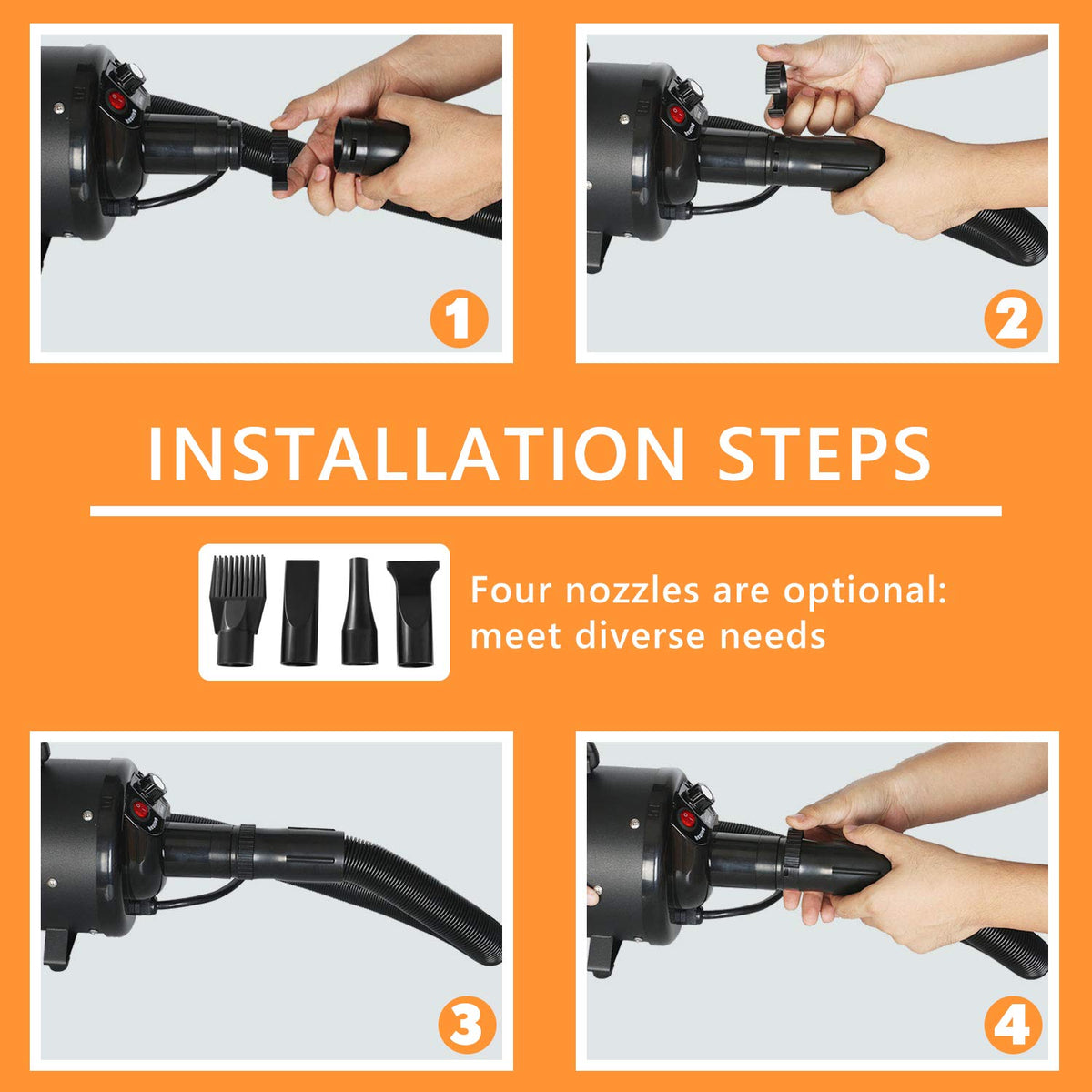 1

2

INSTALLATION STEPS

Four nozzles are optional: meet diverse needs

3

4