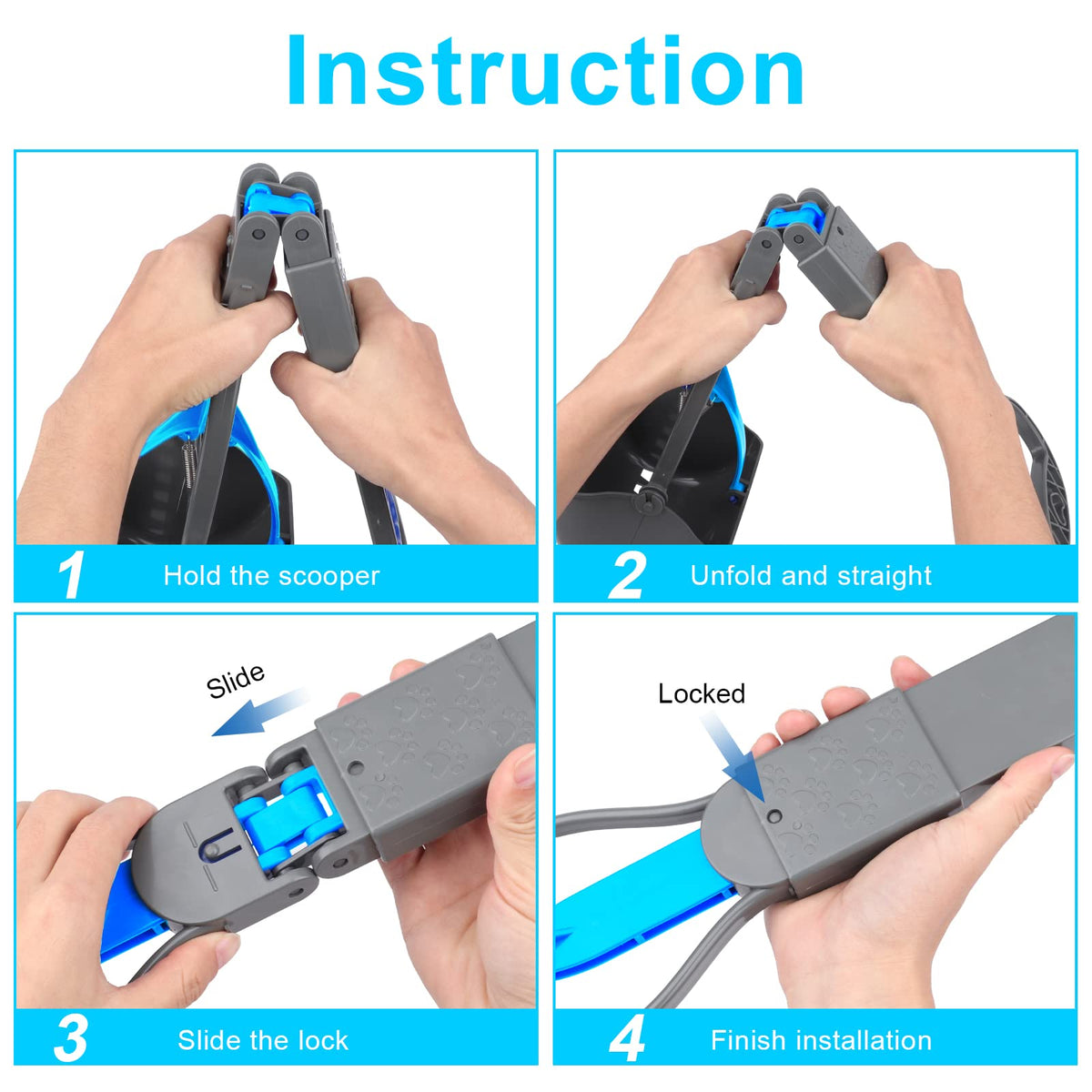 Instruction

1 Hold the scooper

2 Unfold and straight

Slide

3 Slide the lock

Locked

4 Finish installation