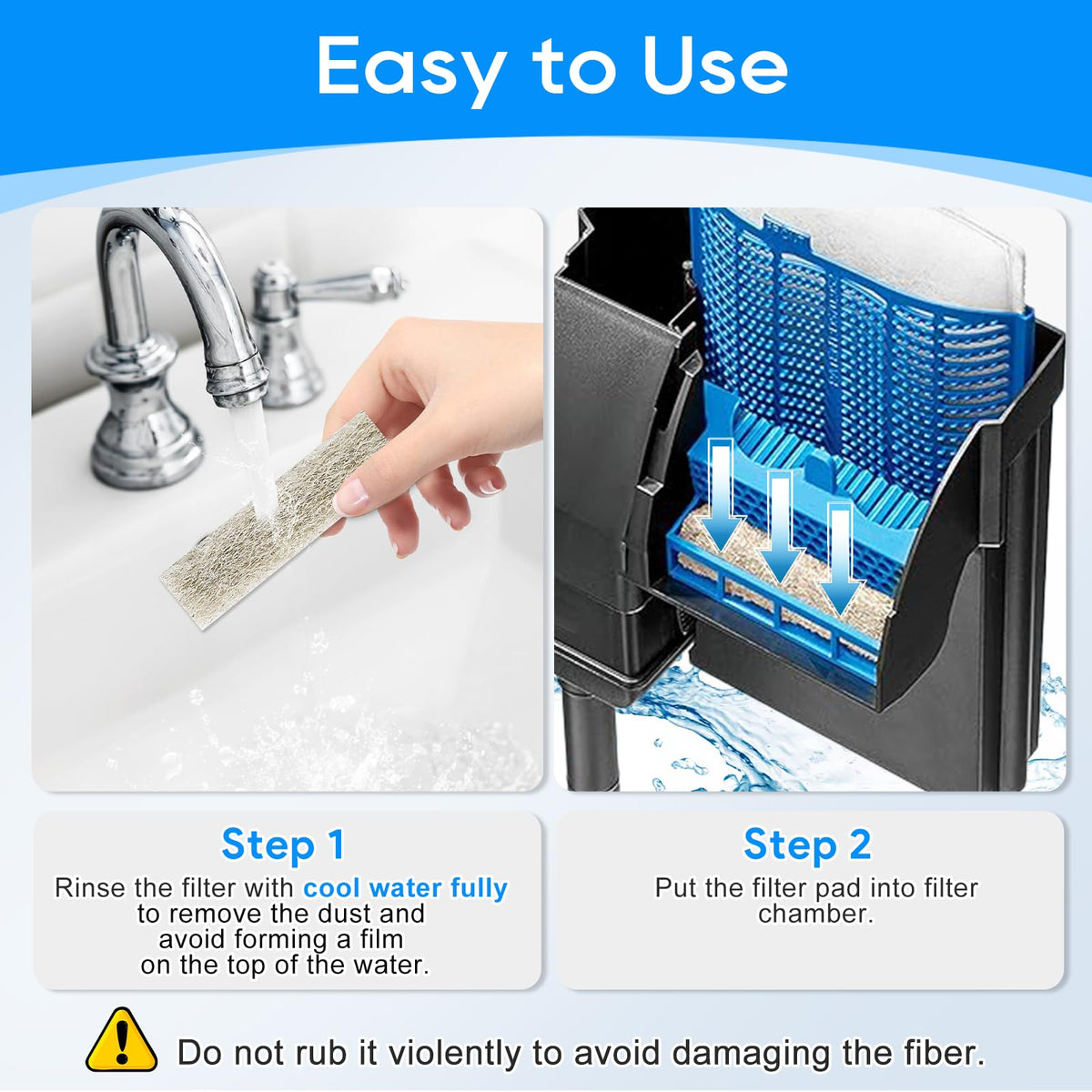 Easy to Use

Step 1
Rinse the filter with cool water fully to remove the dust and avoid forming a film on the top of the water.

Step 2
Put the filter pad into filter chamber.

Do not rub it violently to avoid damaging the fiber.