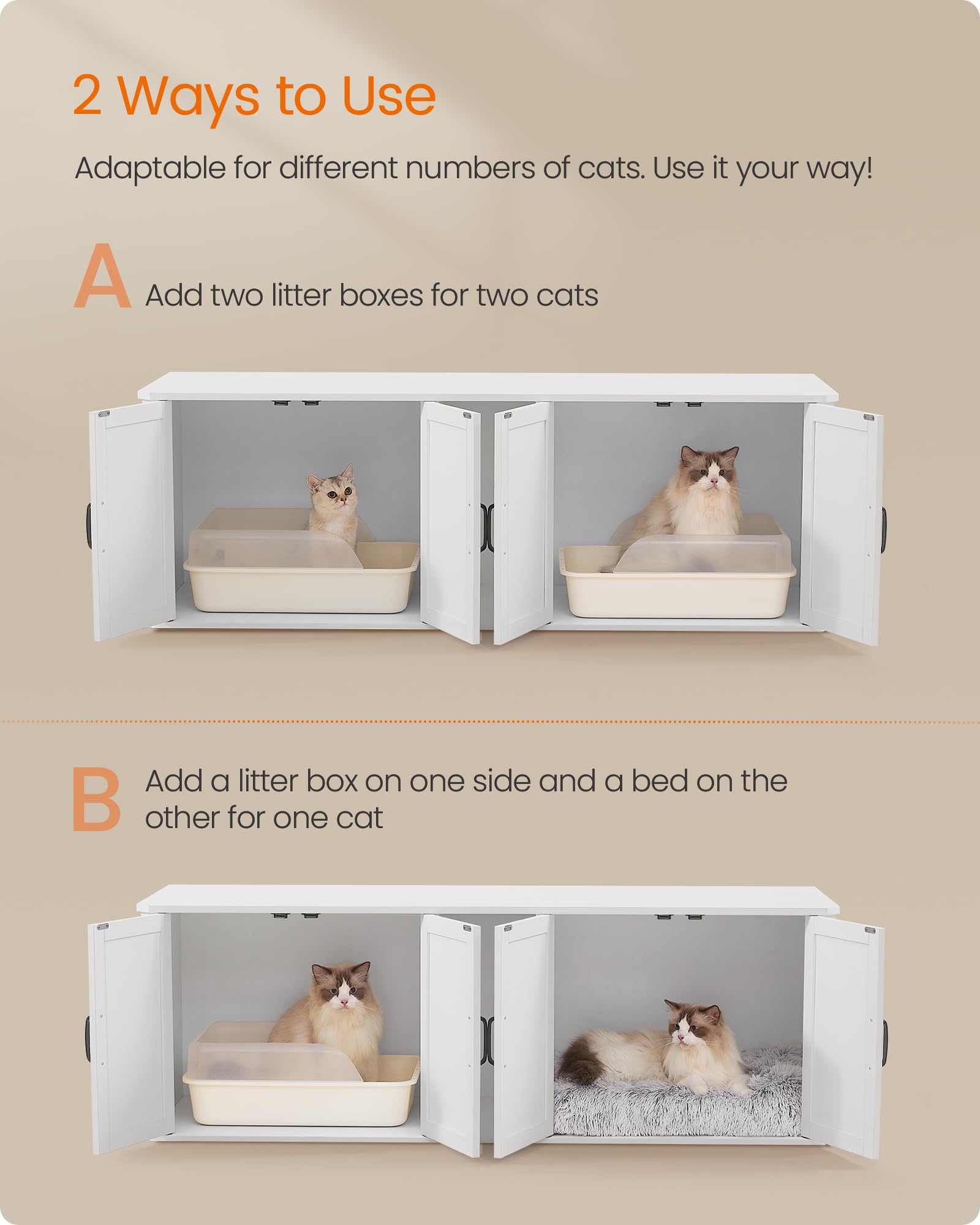 2 Ways to Use

Adaptable for different numbers of cats. Use it your way!

A Add two litter boxes for two cats

B Add a litter box on one side and a bed on the other for one cat