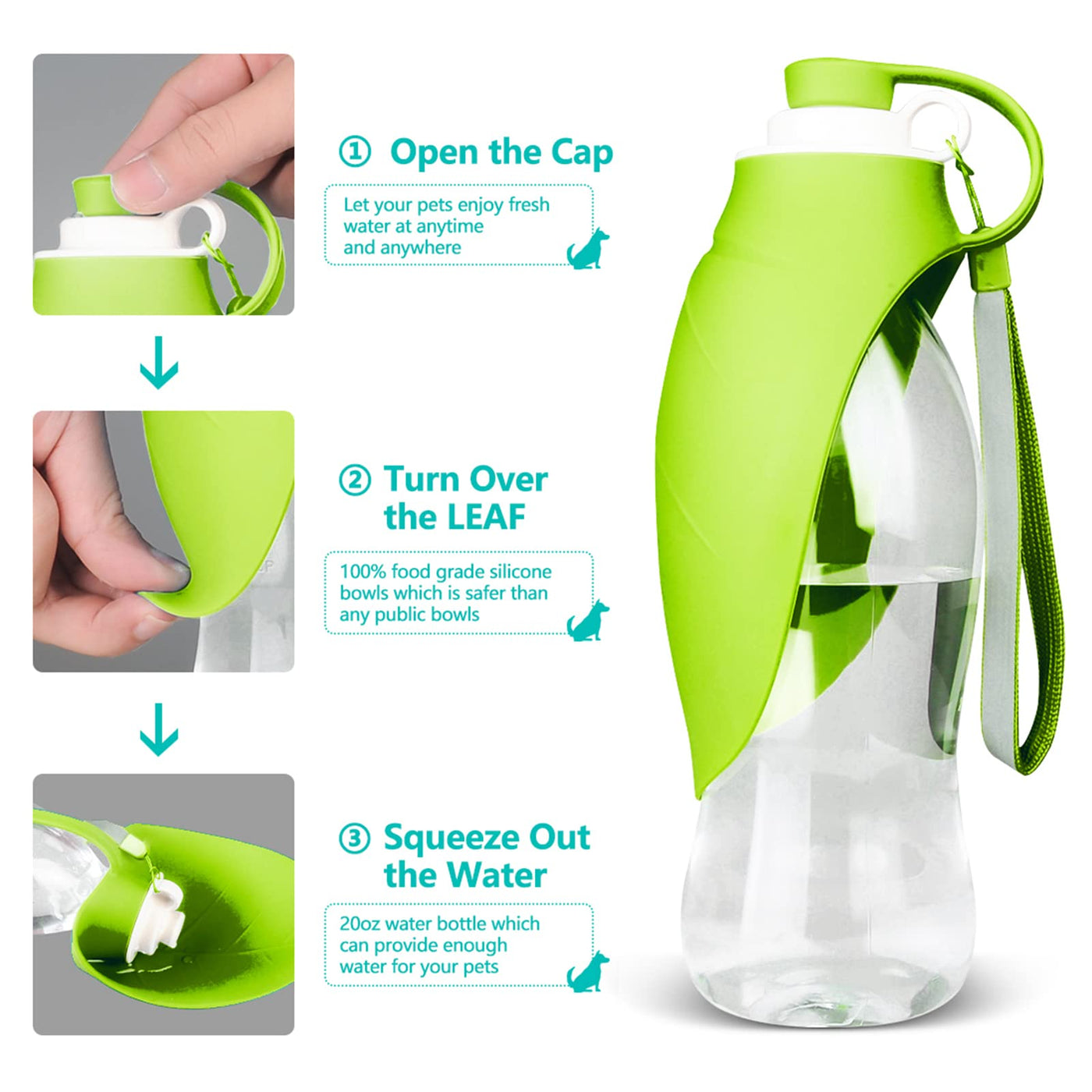 ① Open the Cap

Let your pets enjoy fresh water at anytime and anywhere

② Turn Over the LEAF

100% food grade silicone bowls which is safer than any public bowls

③ Squeeze Out the Water

20oz water bottle which can provide enough water for your pets