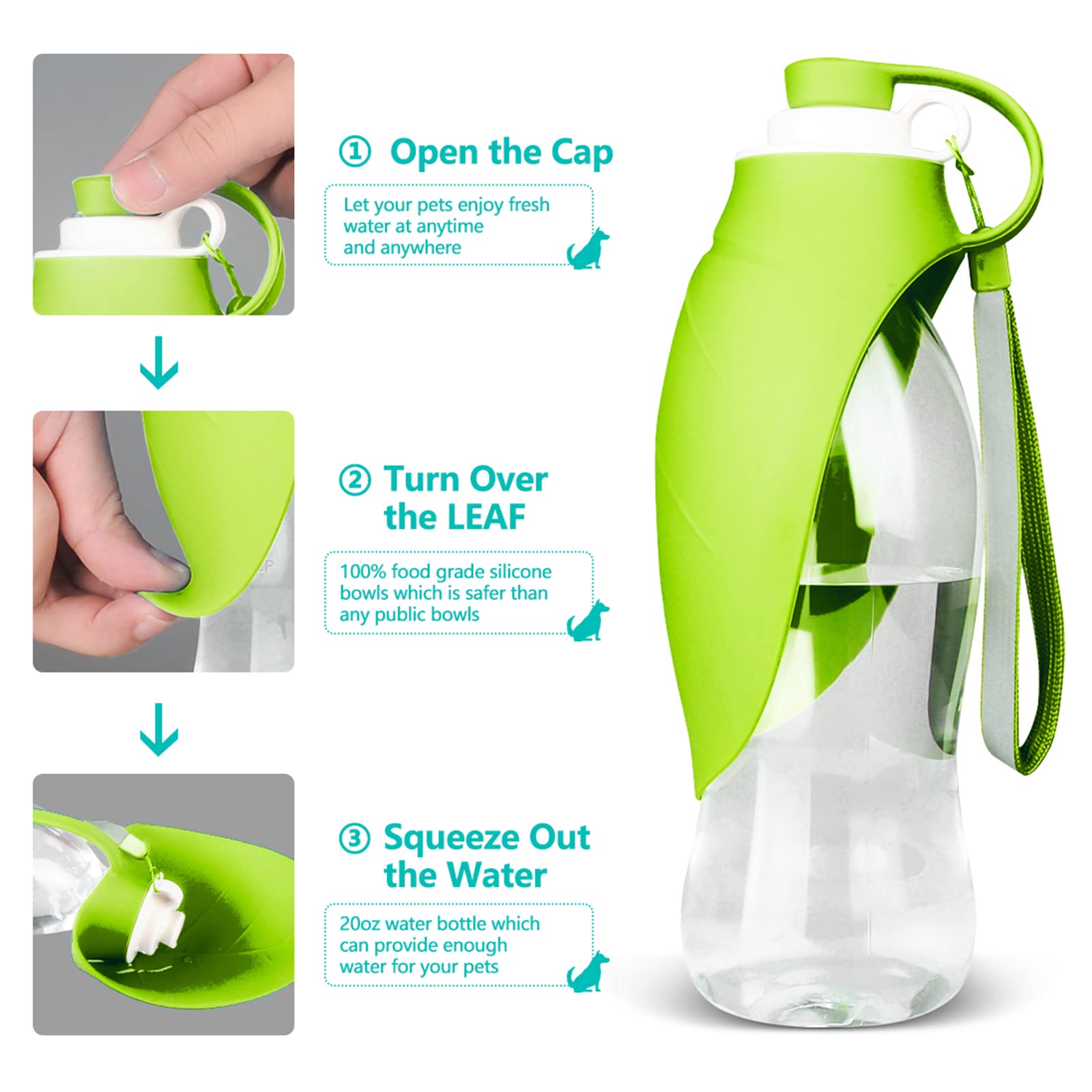 ① Open the Cap

Let your pets enjoy fresh water at anytime and anywhere

② Turn Over the LEAF

100% food grade silicone bowls which is safer than any public bowls

③ Squeeze Out the Water

20oz water bottle which can provide enough water for your pets