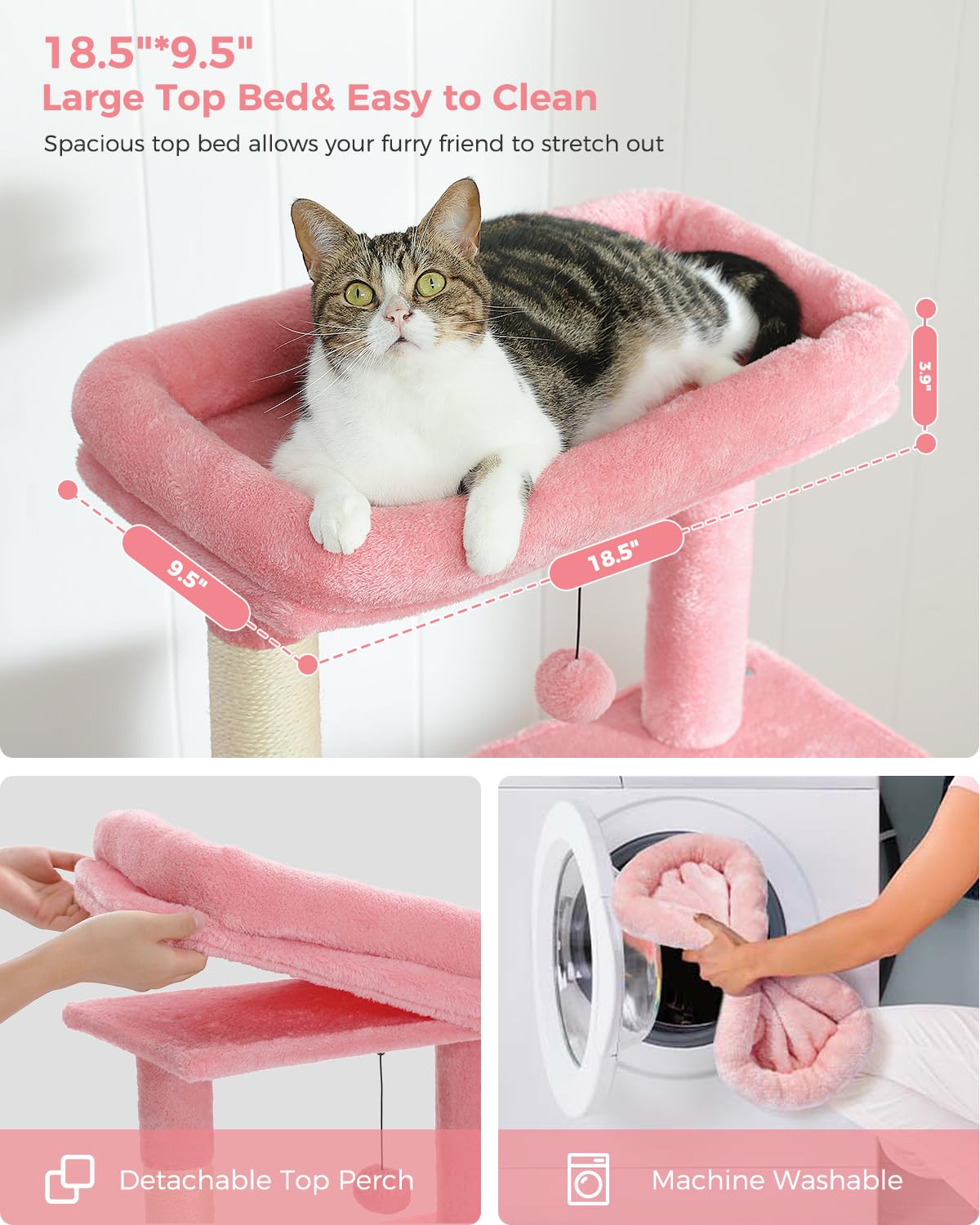 18.5"*9.5"
Large Top Bed& Easy to Clean

Spacious top bed allows your furry friend to stretch out

3.9"

9.5"

18.5"

Detachable Top Perch

Machine Washable