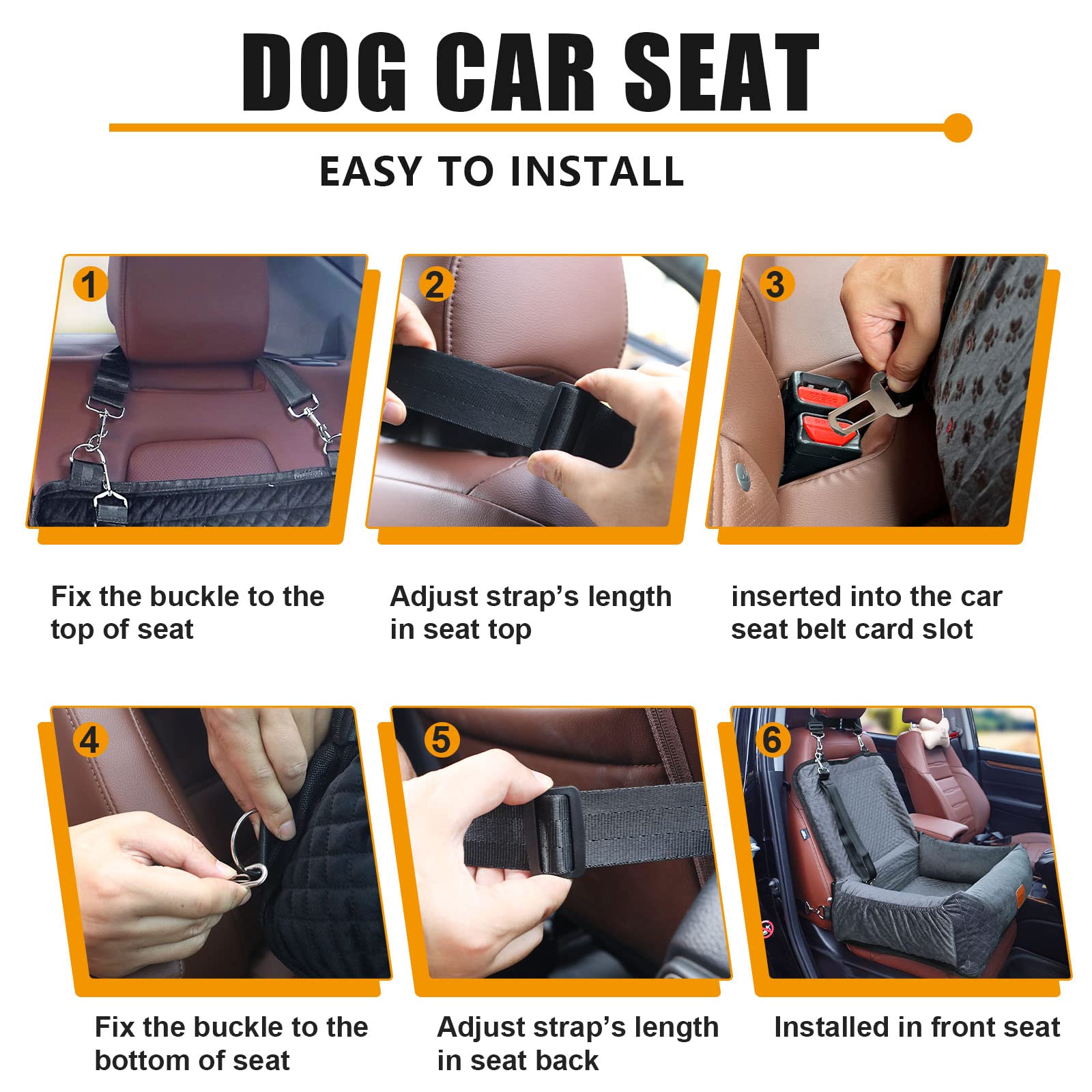 DOG CAR SEAT

EASY TO INSTALL

1

Fix the buckle to the top of seat

2

Adjust strap's length in seat top

3

inserted into the car seat belt card slot

4

Fix the buckle to the bottom of seat

5

Adjust strap's length in seat back

6

Installed in front seat