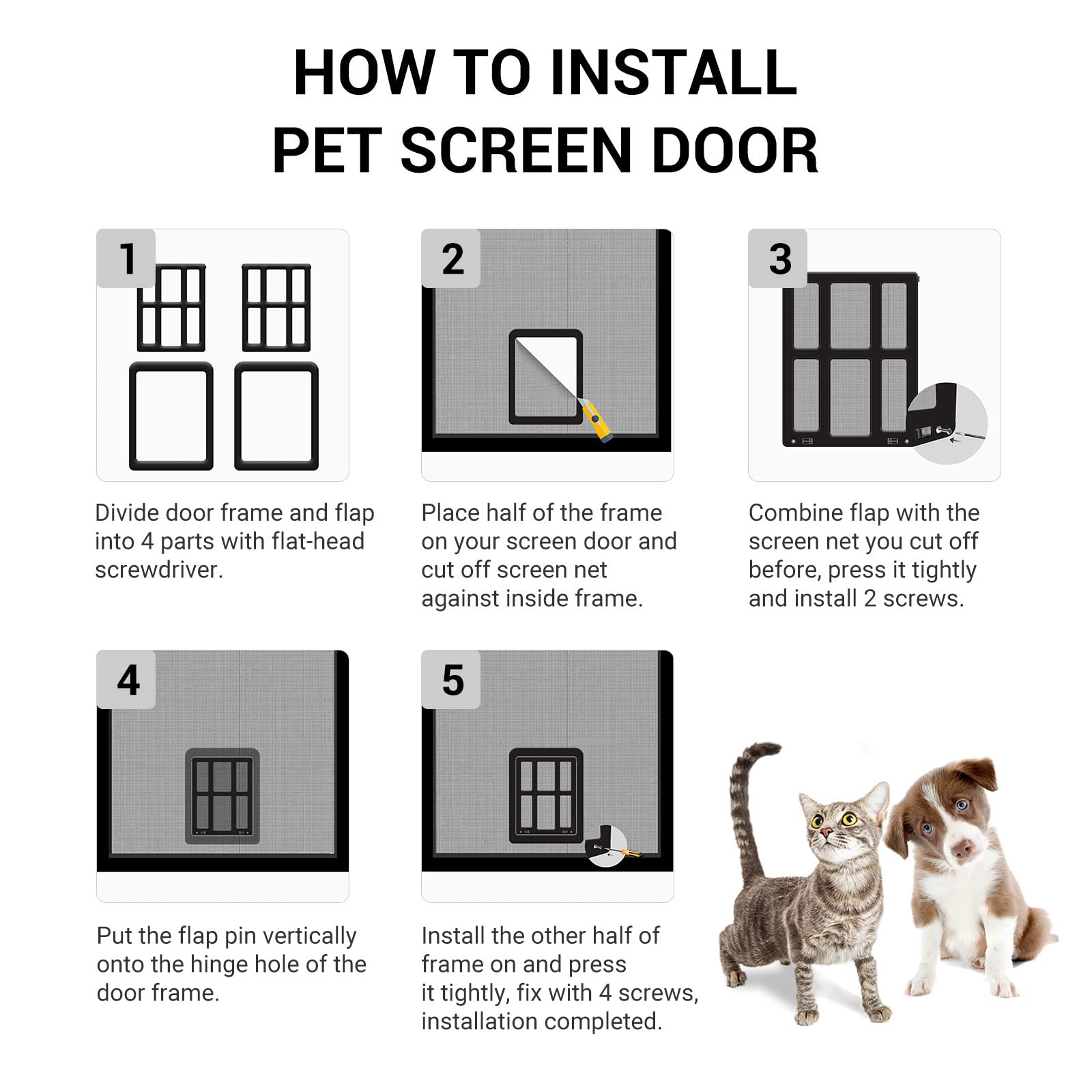 HOW TO INSTALL
PET SCREEN DOOR

1

Divide door frame and flap into 4 parts with flat-head screwdriver.

2

Place half of the frame on your screen door and cut off screen net against inside frame.

3

Combine flap with the screen net you cut off before, press it tightly and install 2 screws.

4

Put the flap pin vertically onto the hinge hole of the door frame.

5

Install the other half of frame on and press it tightly, fix with 4 screws, installation completed.