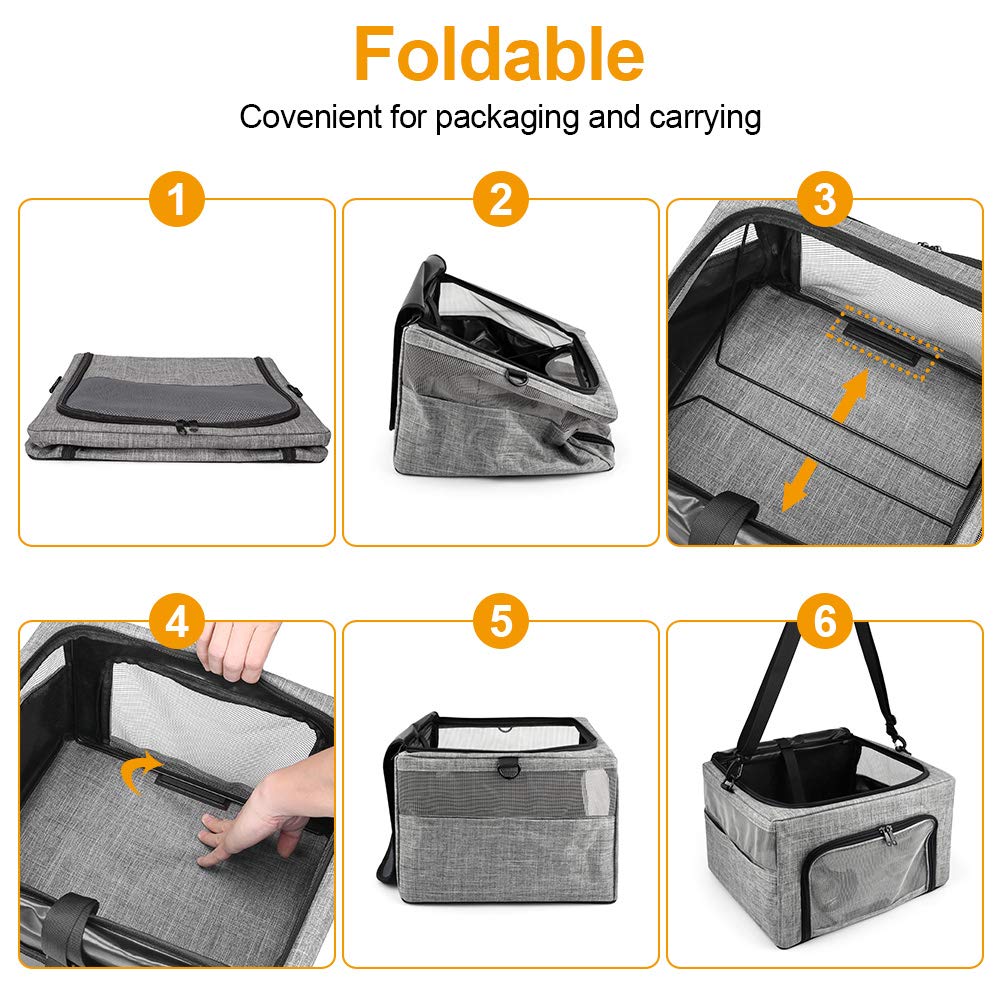 Foldable

Covenient for packaging and carrying

1

2

3

4

5

6