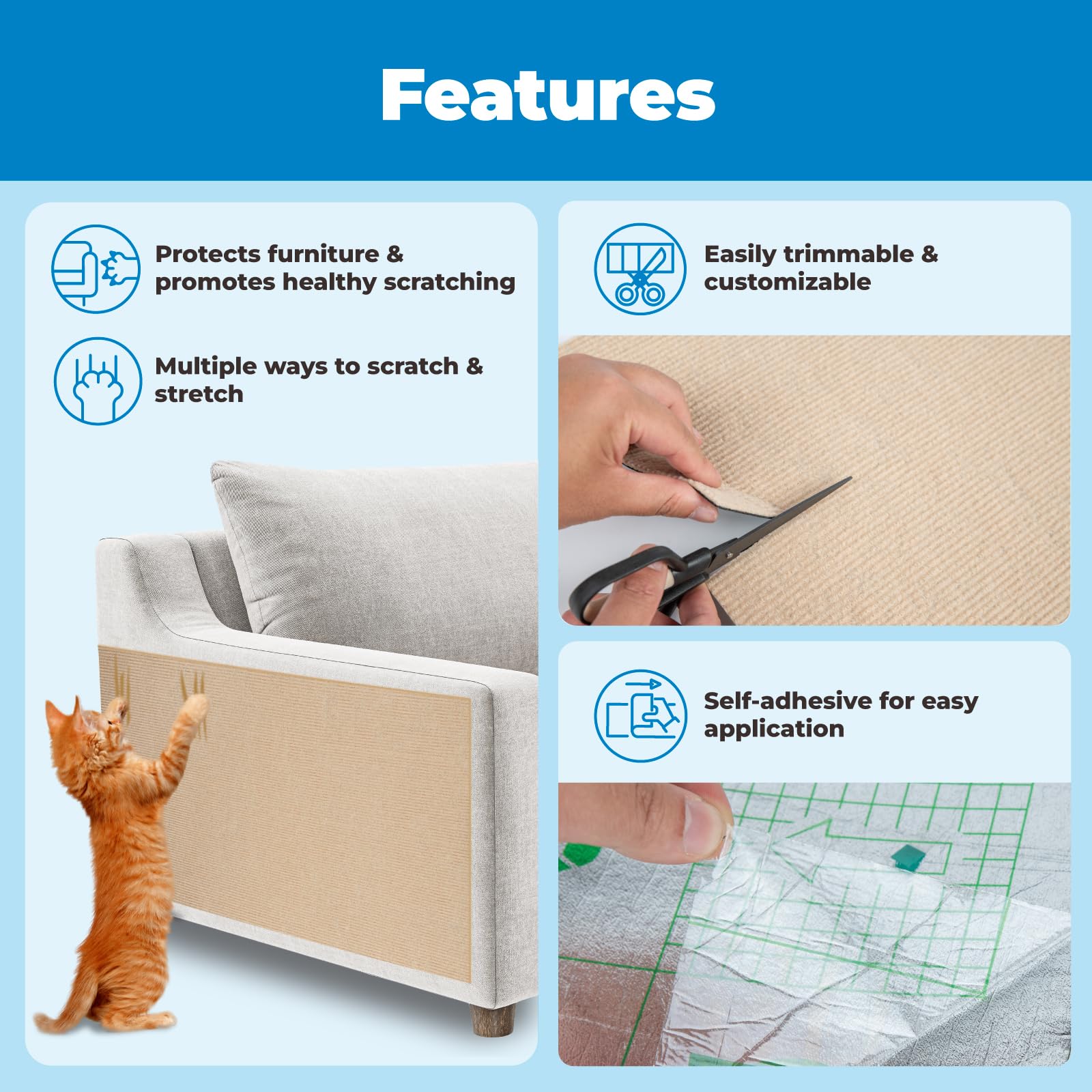 Features

Protects furniture & promotes healthy scratching

Multiple ways to scratch & stretch

Easily trimmable & customizable

Self-adhesive for easy application