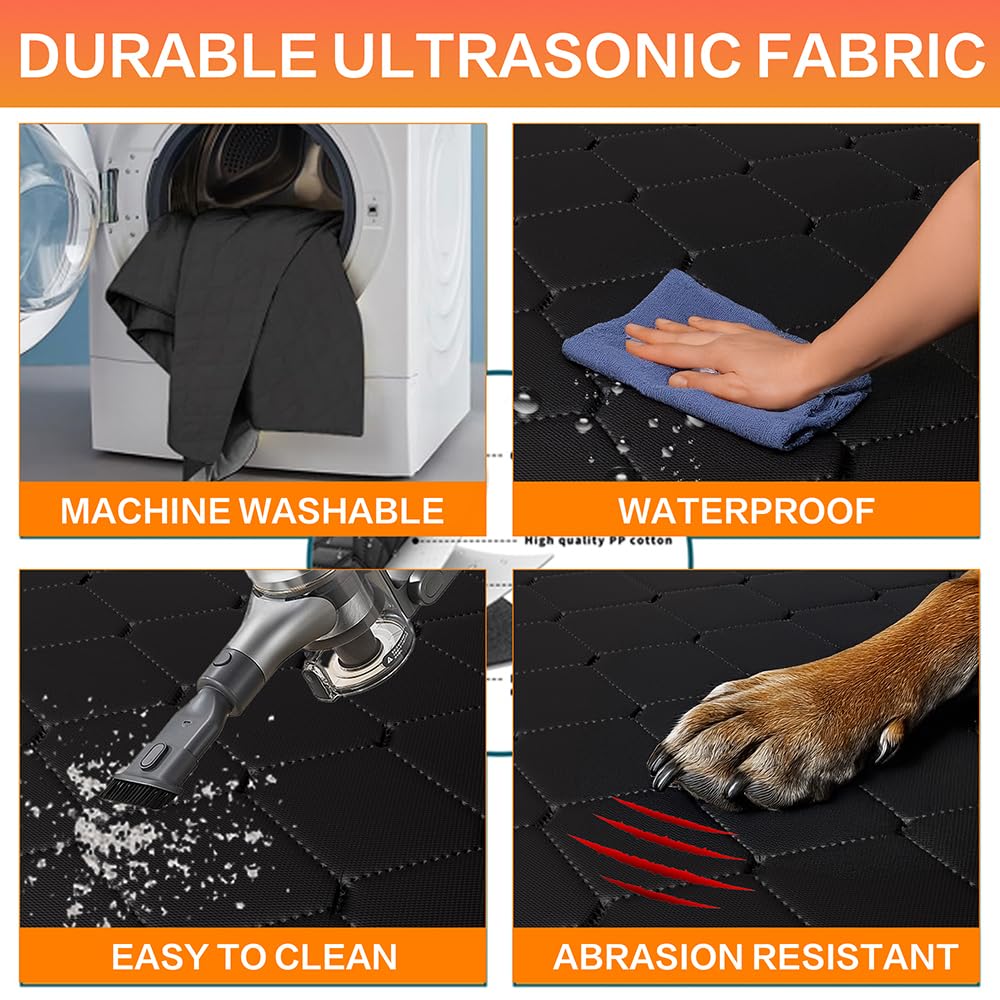 DURABLE ULTRASONIC FABRIC

MACHINE WASHABLE

WATERPROOF

High quality PP cotton

EASY TO CLEAN

ABRASION RESISTANT