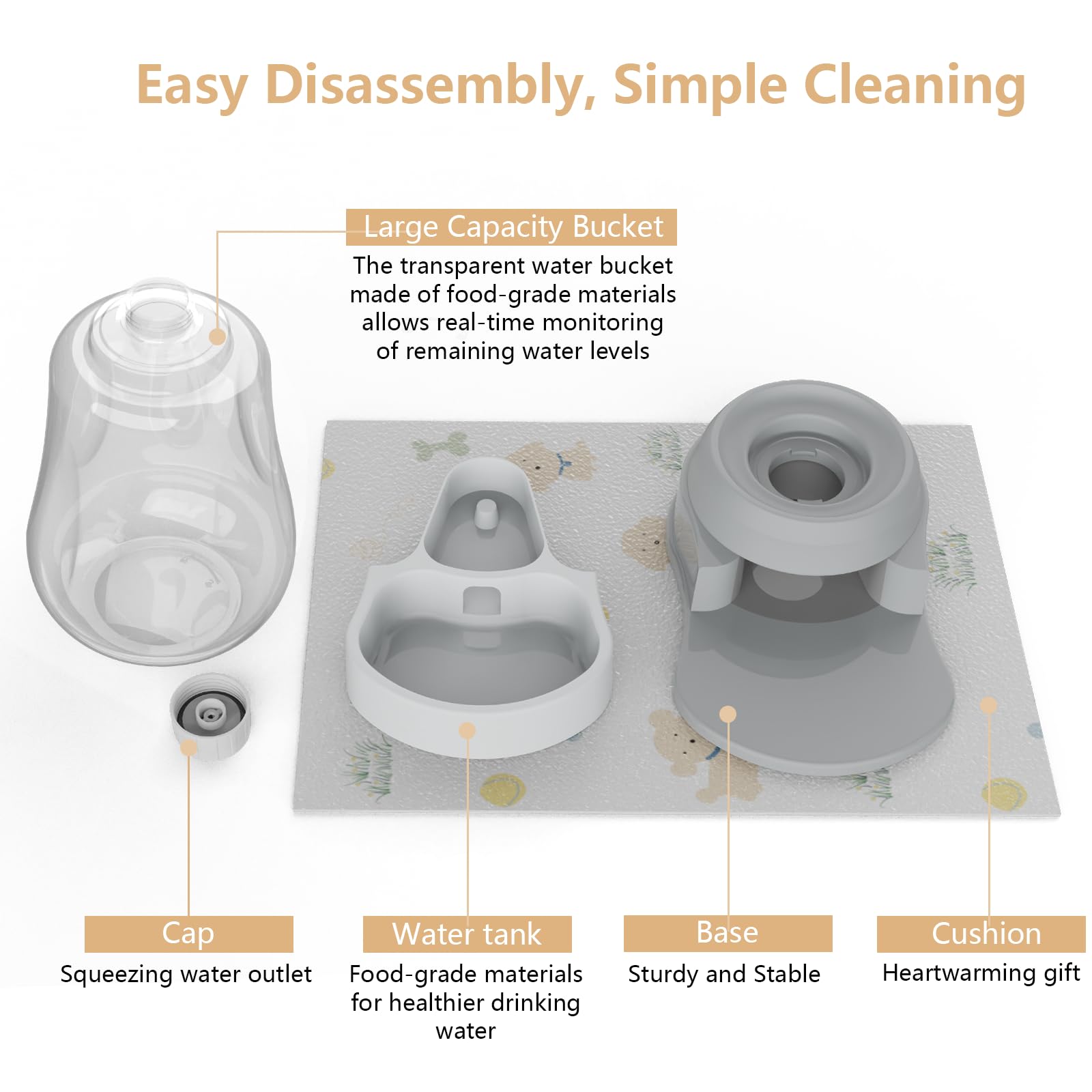 Easy Disassembly, Simple Cleaning

Large Capacity Bucket

The transparent water bucket made of food-grade materials allows real-time monitoring of remaining water levels

Cap

Squeezing water outlet

Water tank

Food-grade materials for healthier drinking water

Base

Sturdy and Stable

Cushion

Heartwarming gift