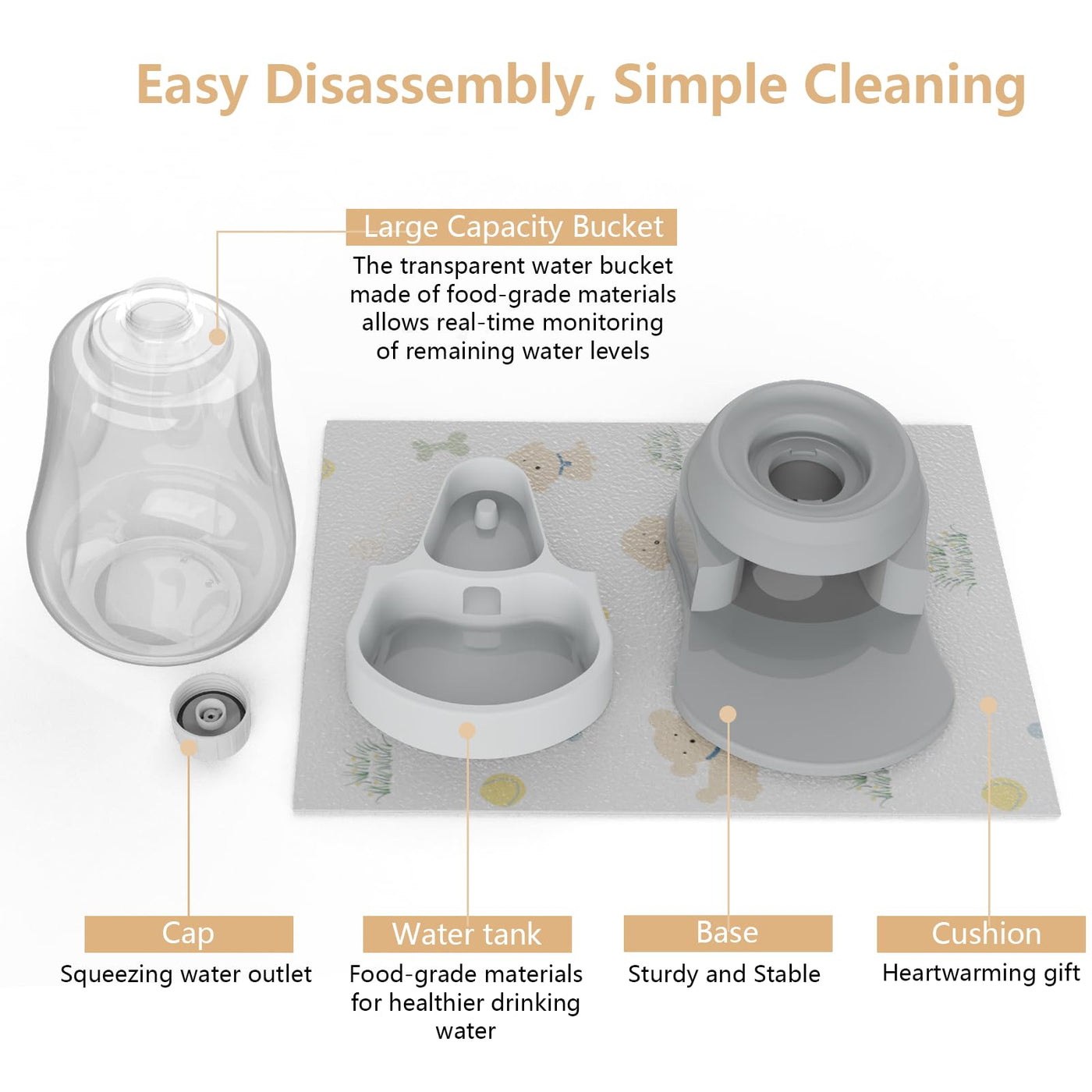 Easy Disassembly, Simple Cleaning

Large Capacity Bucket
The transparent water bucket made of food-grade materials allows real-time monitoring of remaining water levels

Cap
Squeezing water outlet

Water tank
Food-grade materials for healthier drinking water

Base
Sturdy and Stable

Cushion
Heartwarming gift