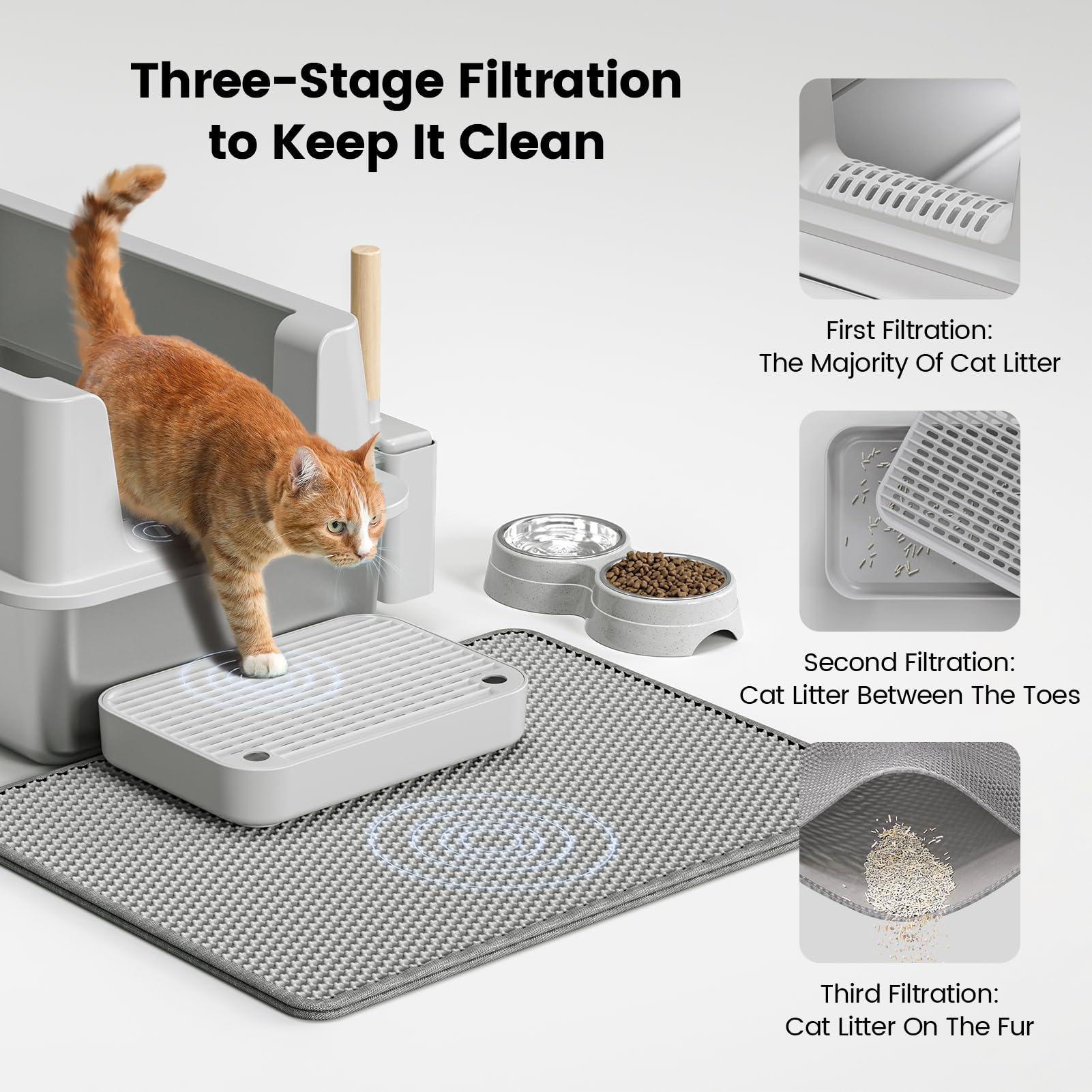 Three-Stage Filtration to Keep It Clean

First Filtration:
The Majority Of Cat Litter

Second Filtration:
Cat Litter Between The Toes

Third Filtration:
Cat Litter On The Fur