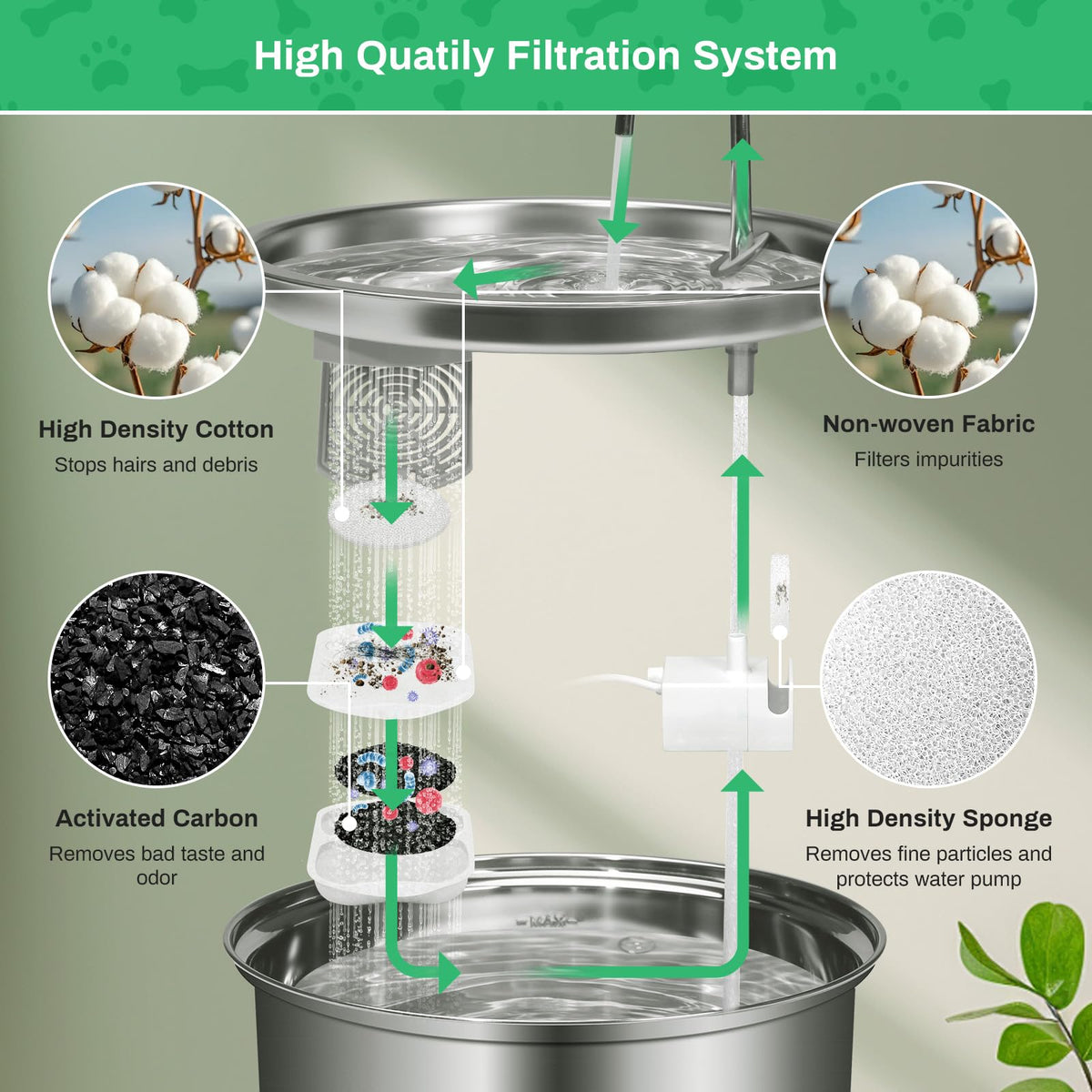 High Quatily Filtration System

High Density Cotton
Stops hairs and debris

Non-woven Fabric
Filters impurities

Activated Carbon
Removes bad taste and odor

High Density Sponge
Removes fine particles and protects water pump

MAX